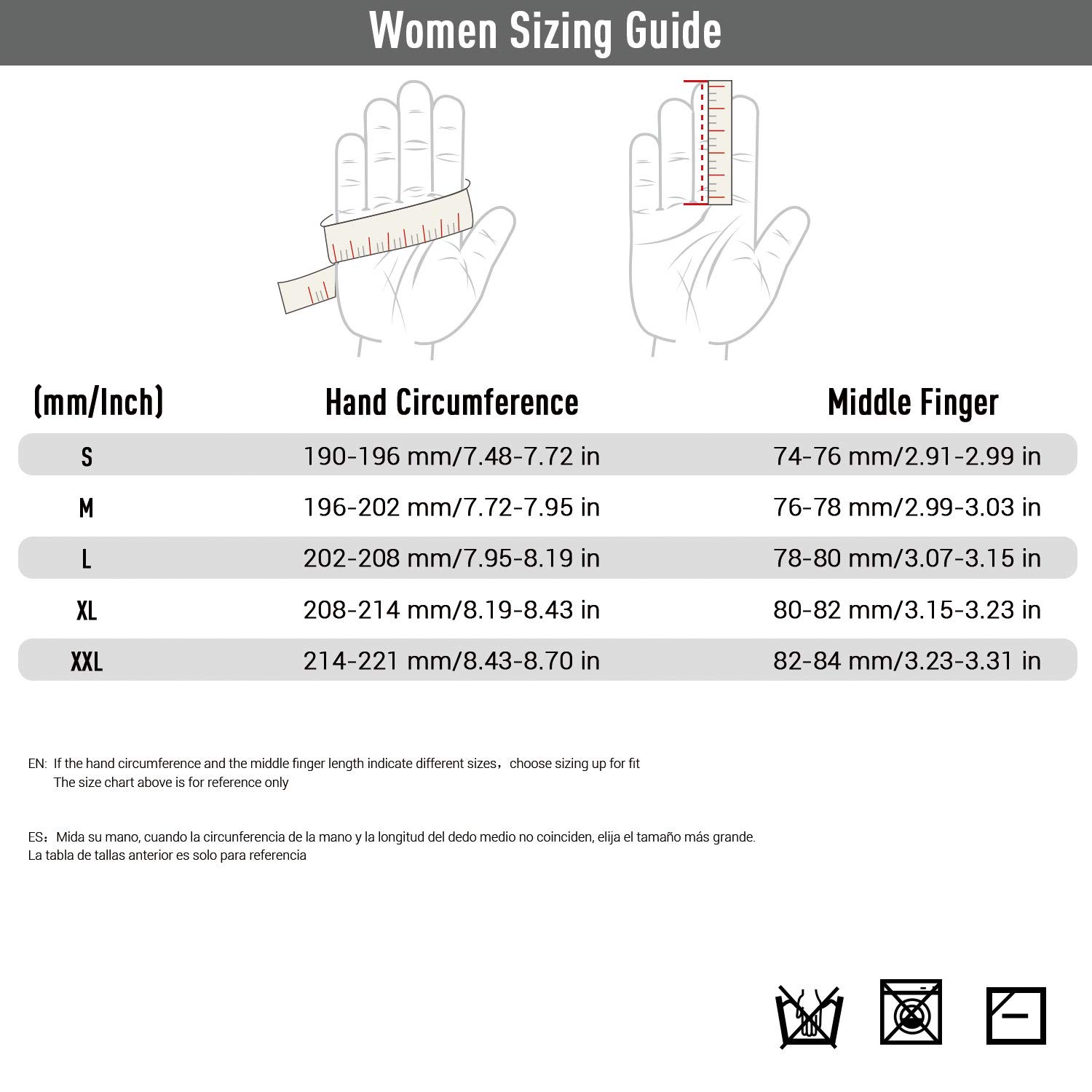 Women Sizing Guide

| (mm/Inch) | Hand Circumference | Middle Finger |
|---|---|---|
| S | 190-196 mm/7.48-7.72 in | 74-76 mm/2.91-2.99 in |
| M | 196-202 mm/7.72-7.95 in | 76-78 mm/2.99-3.03 in |
| L | 202-208 mm/7.95-8.19 in | 78-80 mm/3.07-3.15 in |
| XL | 208-214 mm/8.19-8.43 in | 80-82 mm/3.15-3.23 in |
| XXL | 214-221 mm/8.43-8.70 in | 82-84 mm/3.23-3.31 in |

EN: If the hand circumference and the middle finger length indicate different sizes，choose sizing up for fit
The size chart above is for reference only

ES：Mida su mano, cuando la circunferencia de la mano y la longitud del dedo medio no coinciden, elija el tamaño más grande.
La tabla de tallas anterior es solo para referencia