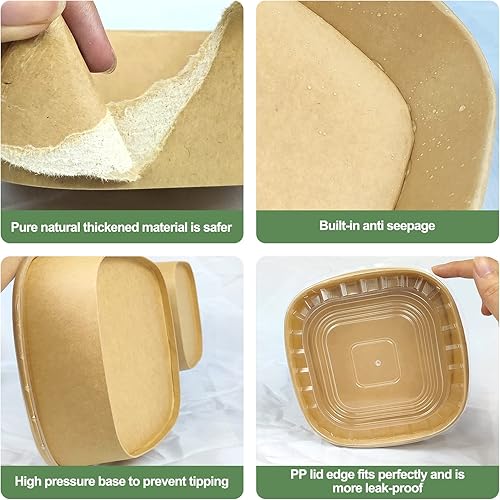 Pure natural thickened material is safer

Built-in anti seepage

High pressure base to prevent tipping

PP lid edge fits perfectly and is more leak-proof