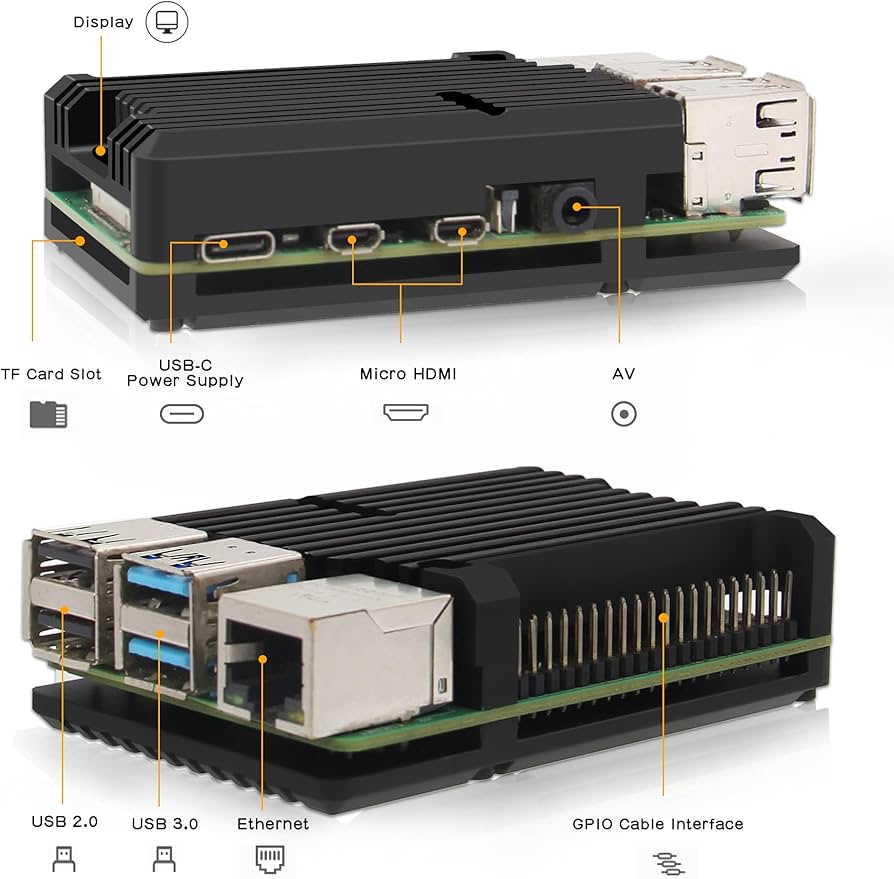 Display

TF Card Slot

USB-C
Power Supply

Micro HDMI

AV

USB 2.0

USB 3.0

Ethernet

GPIO Cable Interface