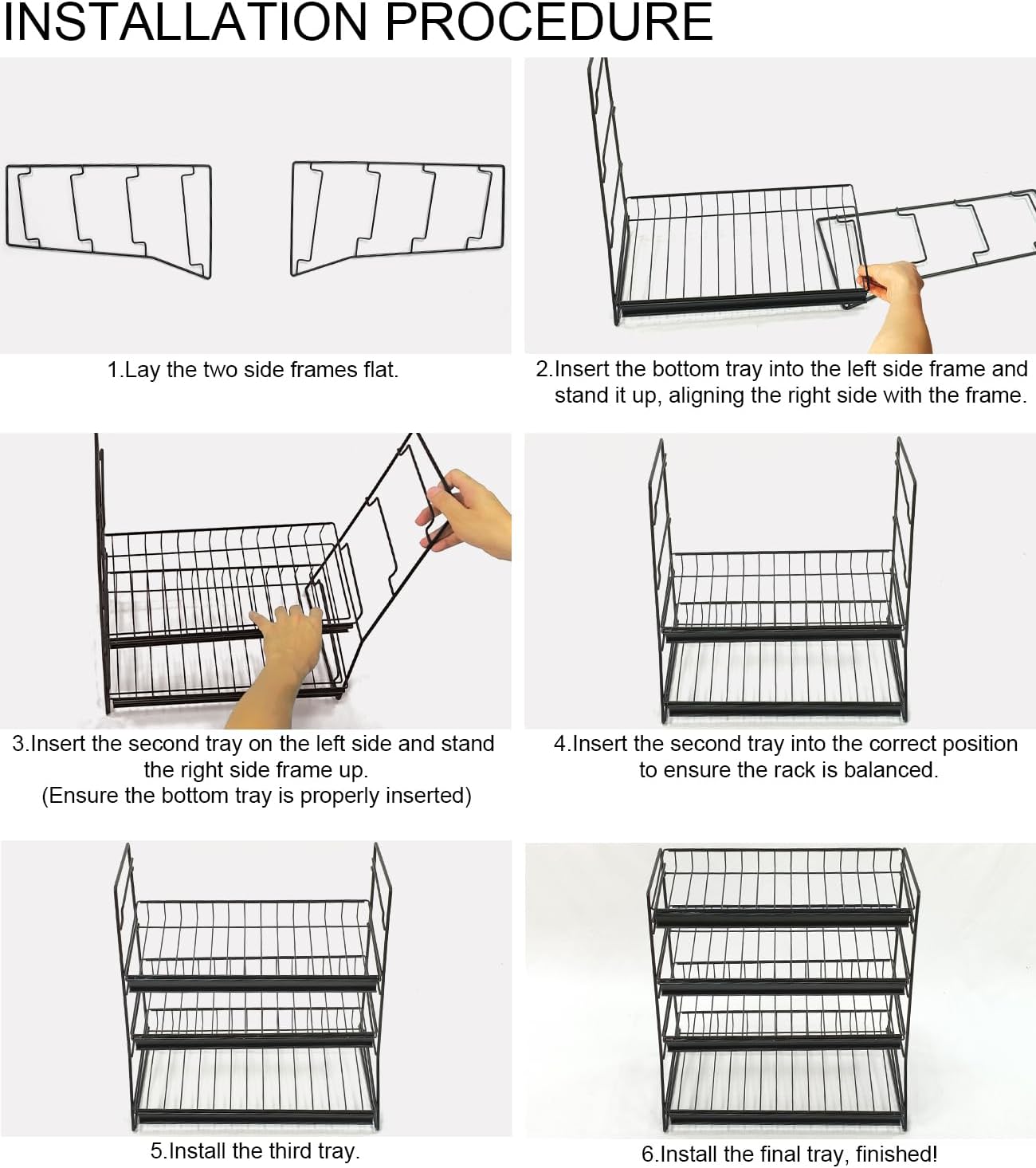 INSTALLATION PROCEDURE

1.Lay the two side frames flat.

2.Insert the bottom tray into the left side frame and stand it up, aligning the right side with the frame.

3.Insert the second tray on the left side and stand the right side frame up.
(Ensure the bottom tray is properly inserted)

4.Insert the second tray into the correct position to ensure the rack is balanced.

5.Install the third tray.

6.Install the final tray, finished!