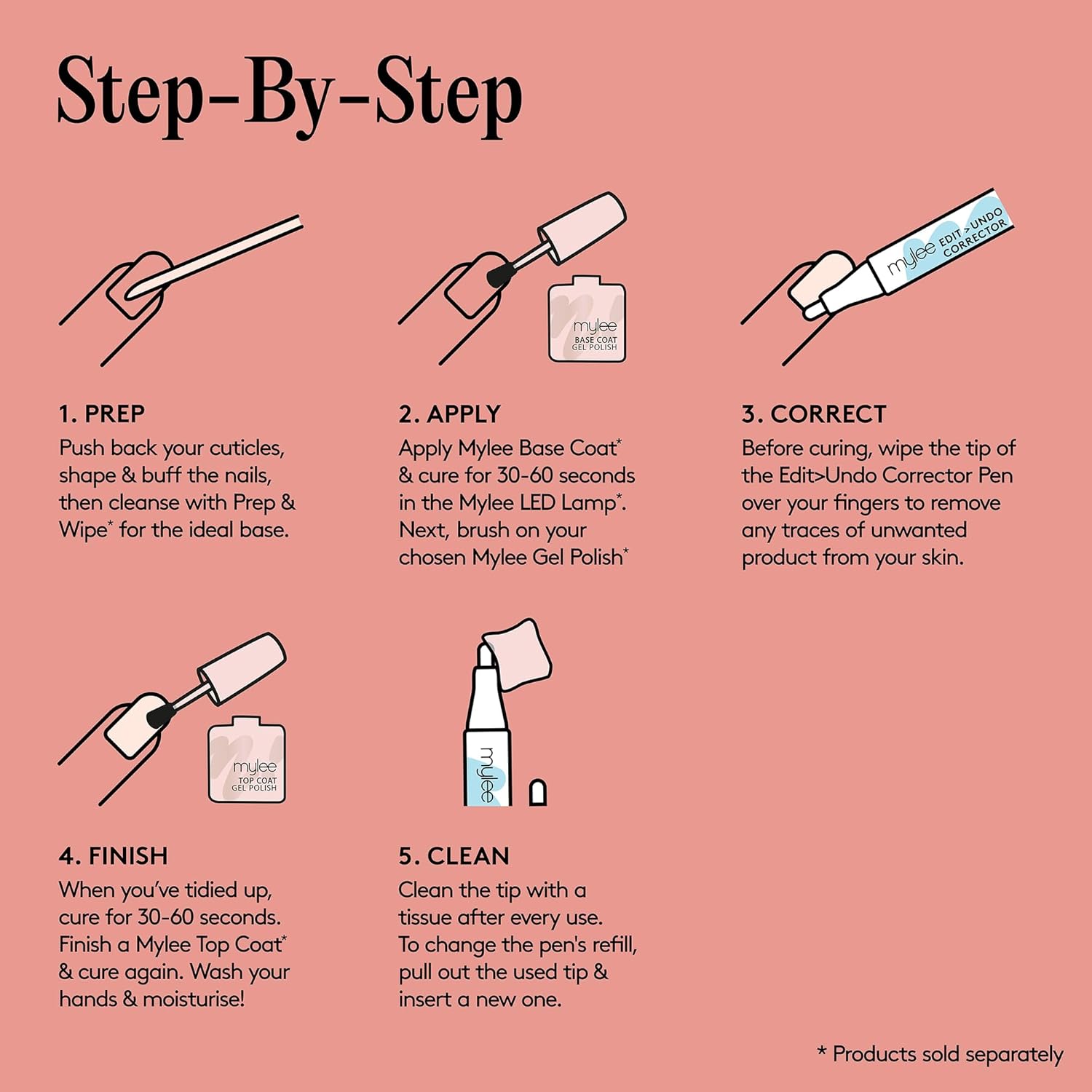 Step-By-Step

mylee
BASE COAT
GEL POLISH

mylee EDIT > UNDO CORRECTOR

1. PREP
Push back your cuticles, shape & buff the nails, then cleanse with Prep & Wipe* for the ideal base.

2. APPLY
Apply Mylee Base Coat* & cure for 30-60 seconds in the Mylee LED Lamp*. Next, brush on your chosen Mylee Gel Polish*

3. CORRECT
Before curing, wipe the tip of the Edit>Undo Corrector Pen over your fingers to remove any traces of unwanted product from your skin.

mylee
TOP COAT
GEL POLISH

mylee

4. FINISH
When you've tidied up, cure for 30-60 seconds. Finish a Mylee Top Coat* & cure again. Wash your hands & moisturise!

5. CLEAN
Clean the tip with a tissue after every use. To change the pen's refill, pull out the used tip & insert a new one.

* Products sold separately