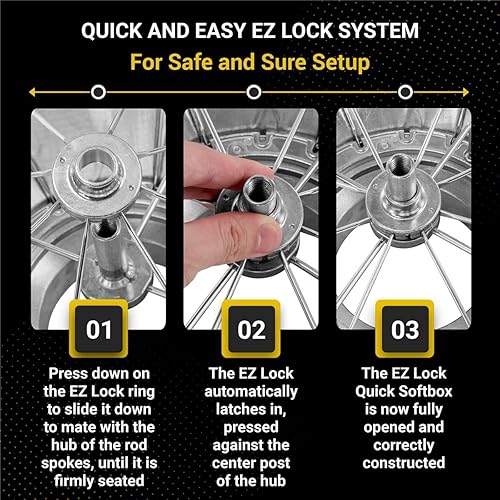 QUICK AND EASY EZ LOCK SYSTEM
For Safe and Sure Setup

01

Press down on the EZ Lock ring to slide it down to mate with the hub of the rod spokes, until it is firmly seated

02

The EZ Lock automatically latches in, pressed against the center post of the hub

03

The EZ Lock Quick Softbox is now fully opened and correctly constructed