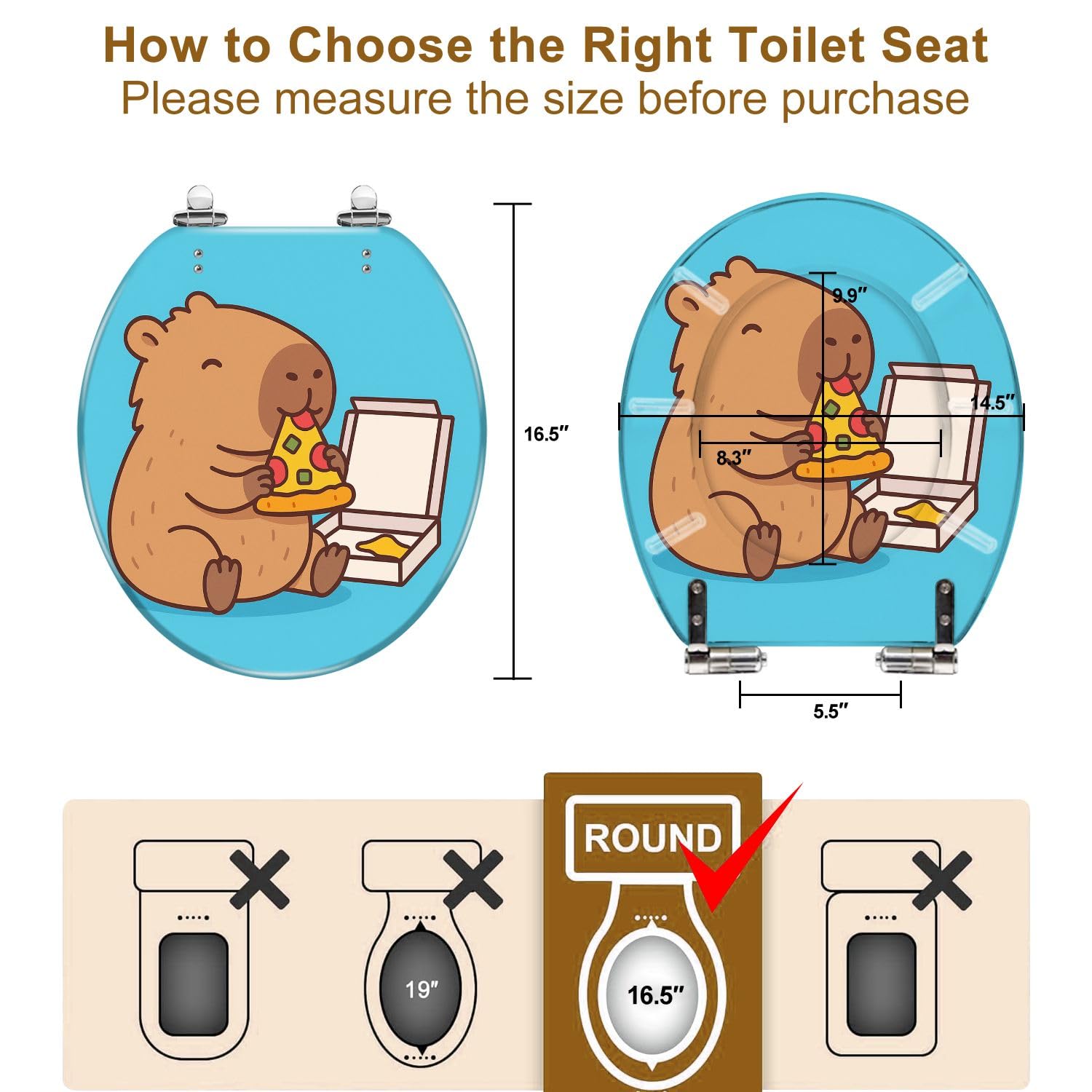 How to Choose the Right Toilet Seat
Please measure the size before purchase

16.5″

9.9″
14.5″
8.3″
5.5″

19″
ROUND
16.5″