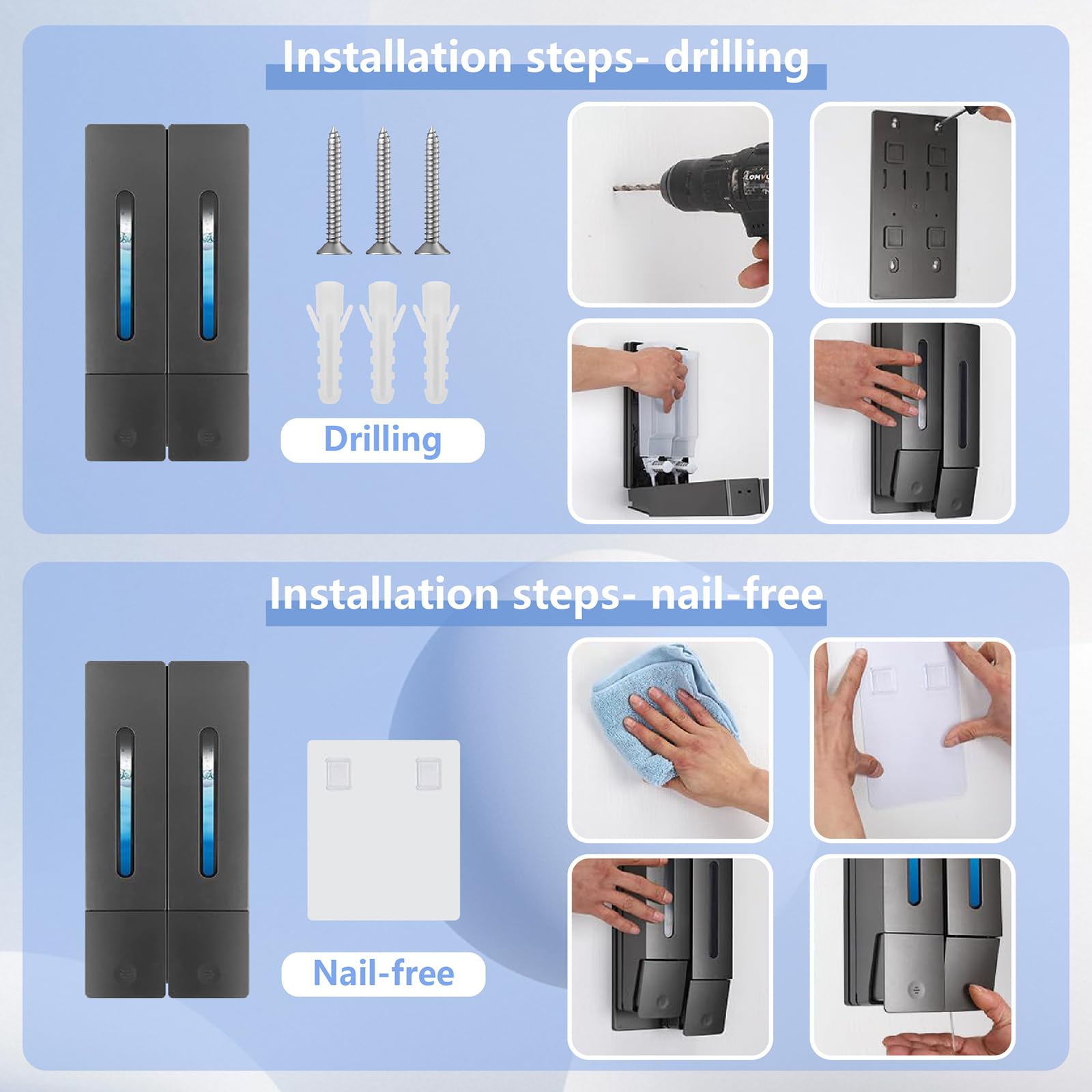 Installation steps- drilling

Drilling

Installation steps- nail-free

Nail-free