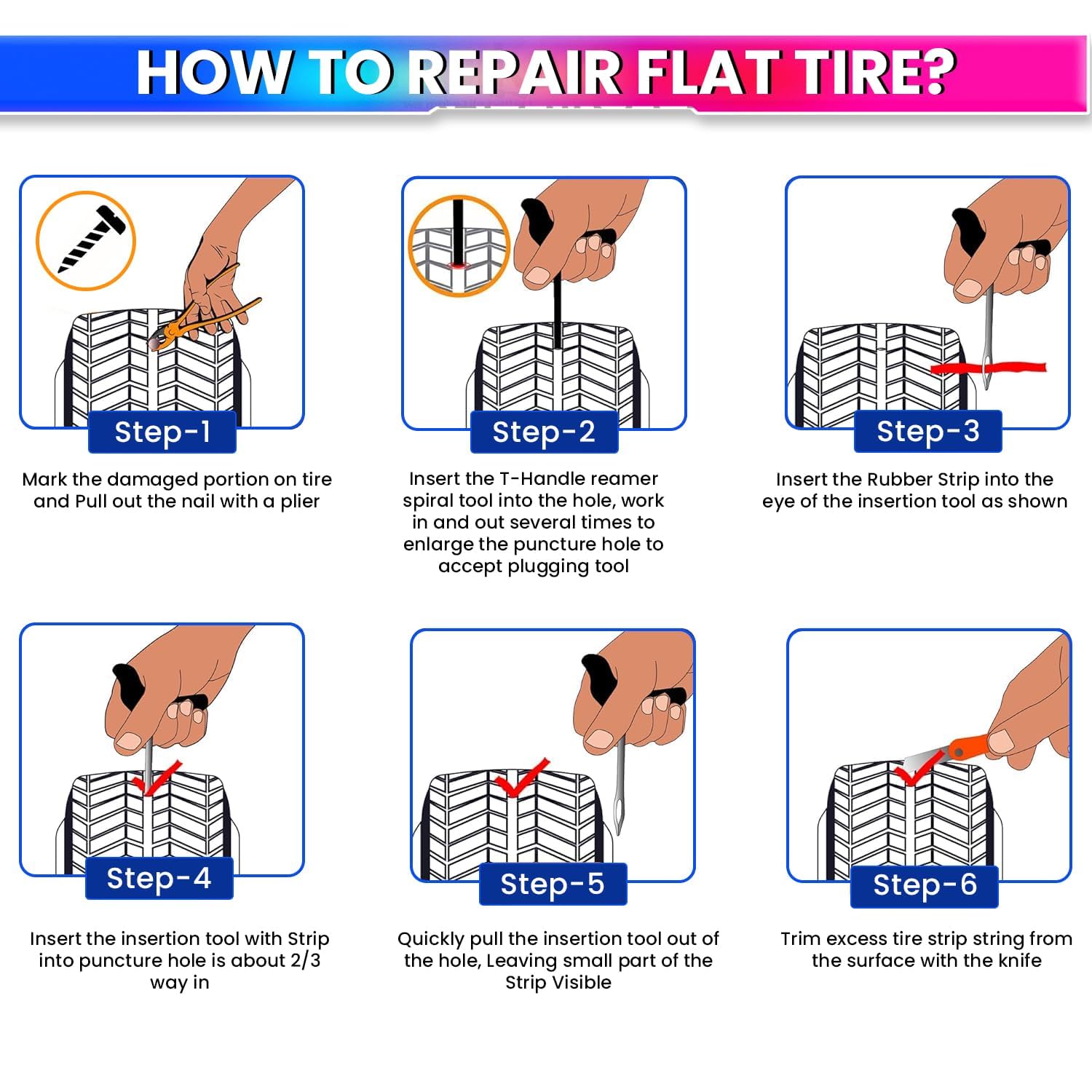 HOW TO REPAIR FLAT TIRE?

Step-1

Mark the damaged portion on tire and Pull out the nail with a plier

Step-2

Insert the T-Handle reamer spiral tool into the hole, work in and out several times to enlarge the puncture hole to accept plugging tool

Step-3

Insert the Rubber Strip into the eye of the insertion tool as shown

Step-4

Insert the insertion tool with Strip into puncture hole is about 2/3 way in

Step-5

Quickly pull the insertion tool out of the hole, Leaving small part of the Strip Visible

Step-6

Trim excess tire strip string from the surface with the knife