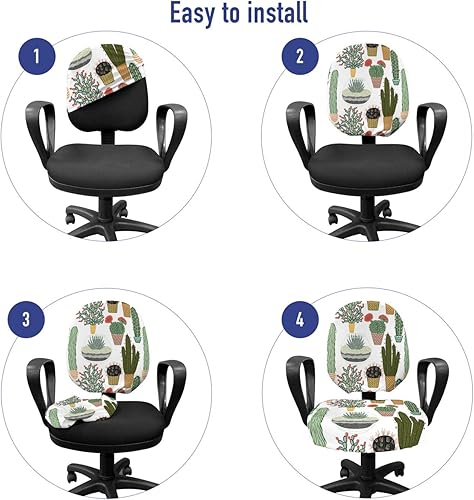 Easy to install

1

2

3

4