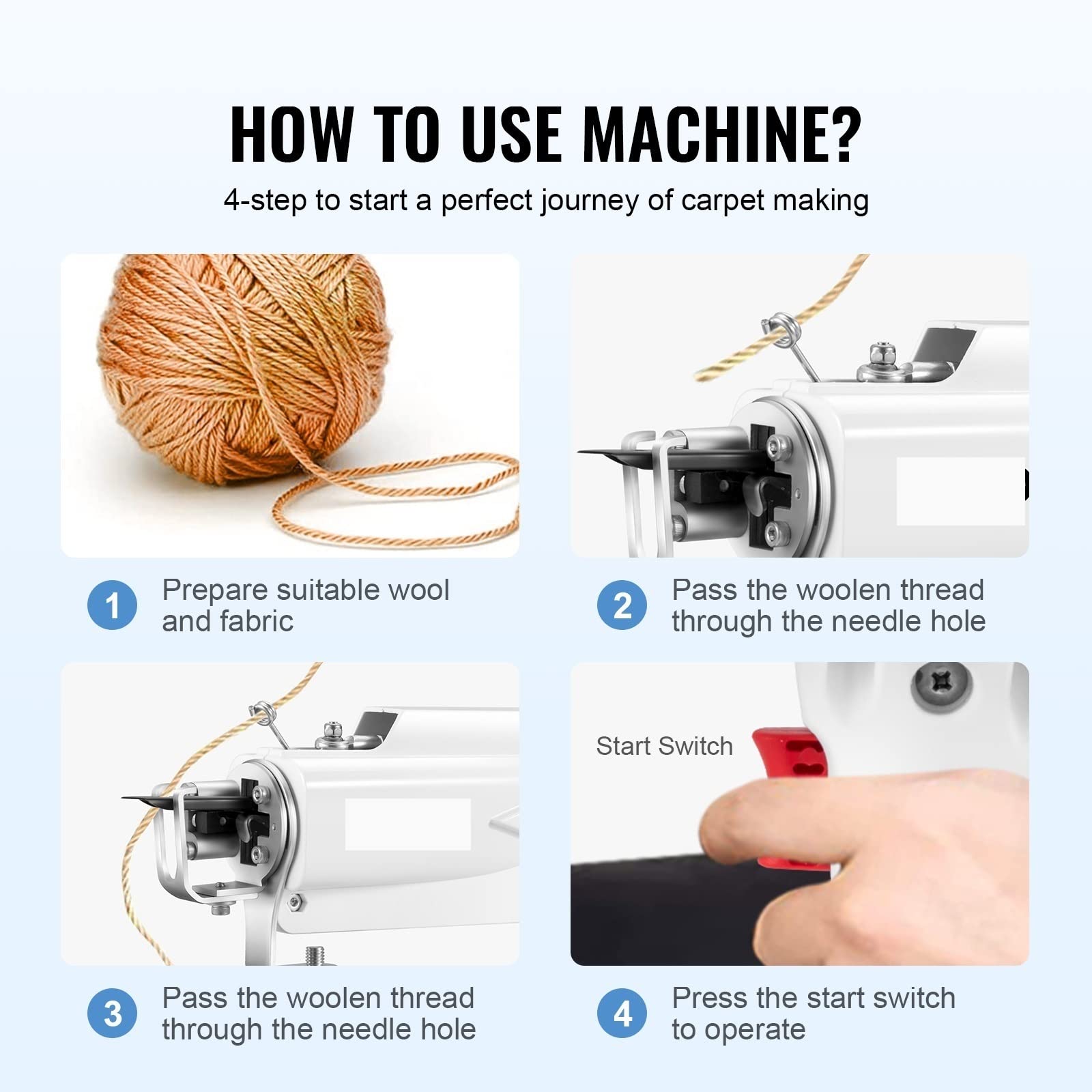 HOW TO USE MACHINE?

4-step to start a perfect journey of carpet making

1 Prepare suitable wool and fabric

2 Pass the woolen thread through the needle hole

3 Pass the woolen thread through the needle hole

Start Switch

4 Press the start switch to operate