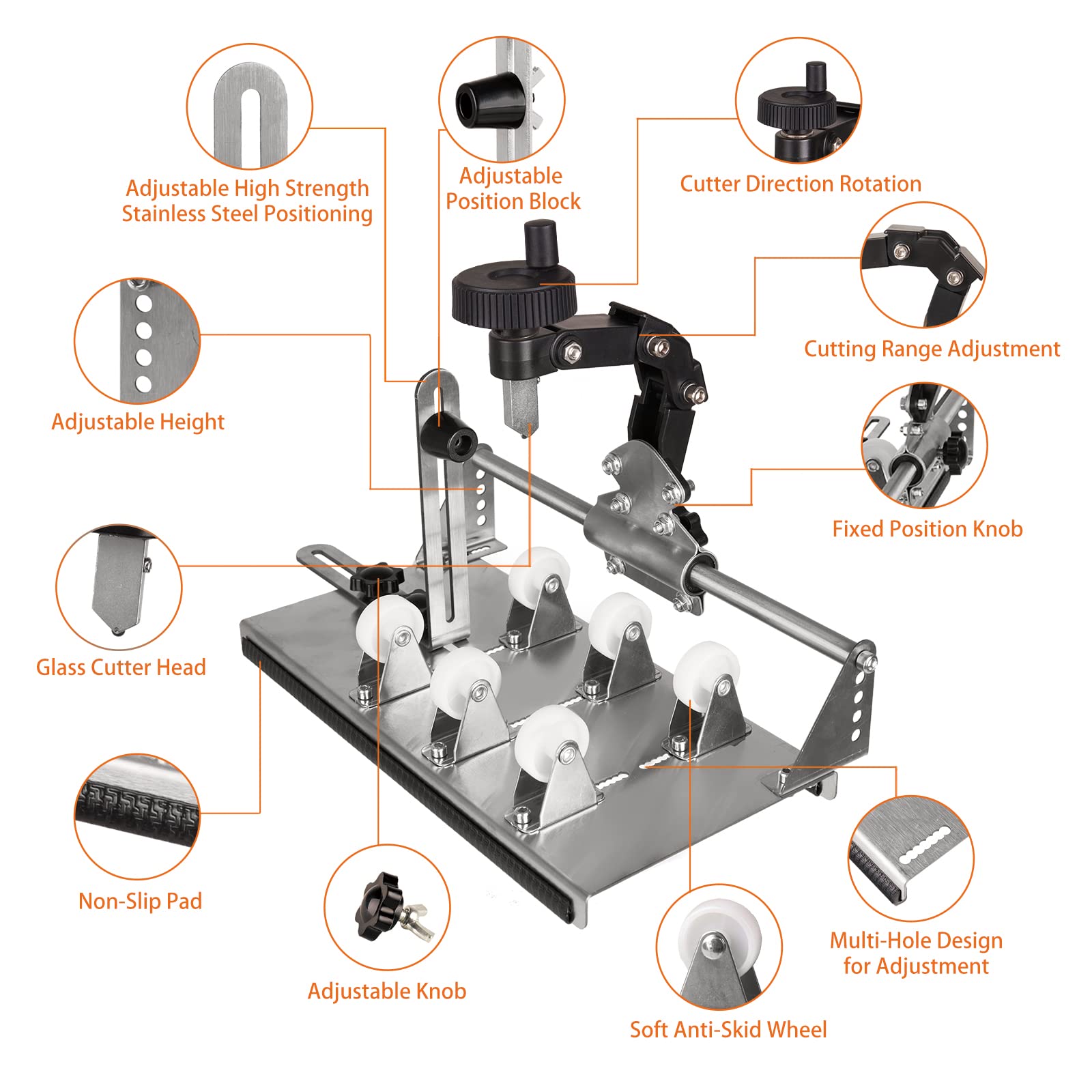 Adjustable High Strength Stainless Steel Positioning

Adjustable Position Block

Cutter Direction Rotation

Cutting Range Adjustment

Adjustable Height

Fixed Position Knob

Glass Cutter Head

Non-Slip Pad

Adjustable Knob

Soft Anti-Skid Wheel

Multi-Hole Design for Adjustment