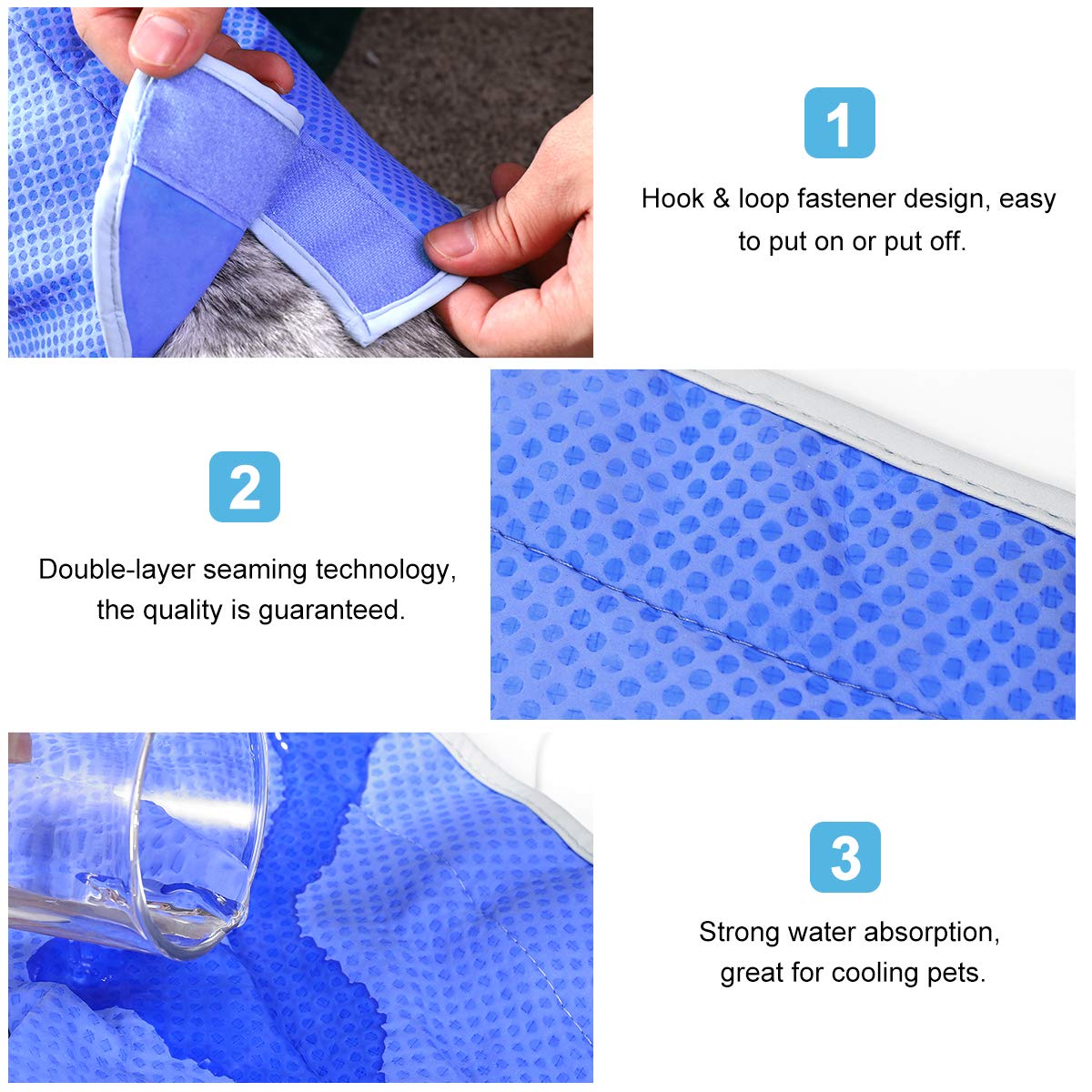 1

Hook & loop fastener design, easy to put on or put off.

2

Double-layer seaming technology, the quality is guaranteed.

3

Strong water absorption, great for cooling pets.