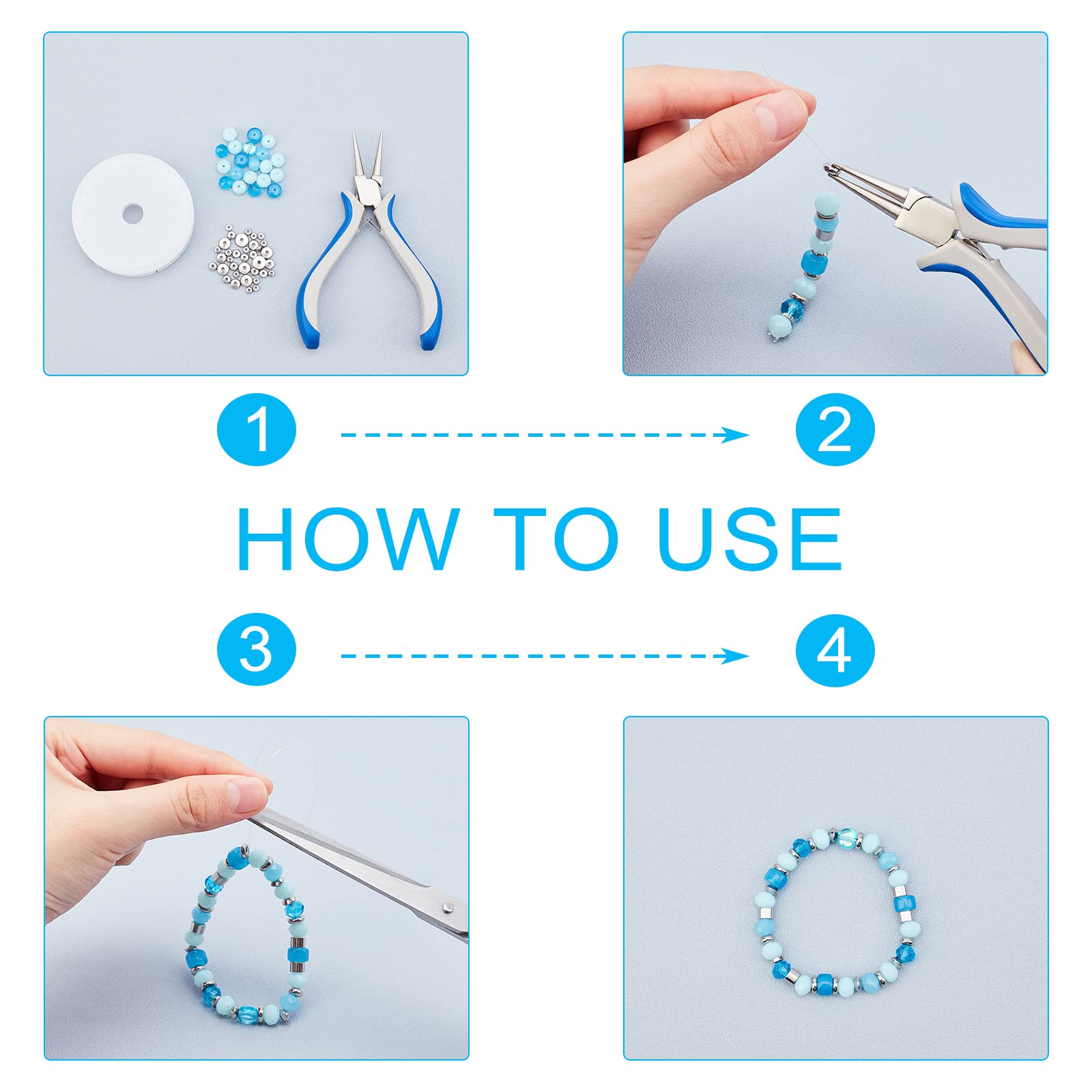 1

2

HOW TO USE

3

4