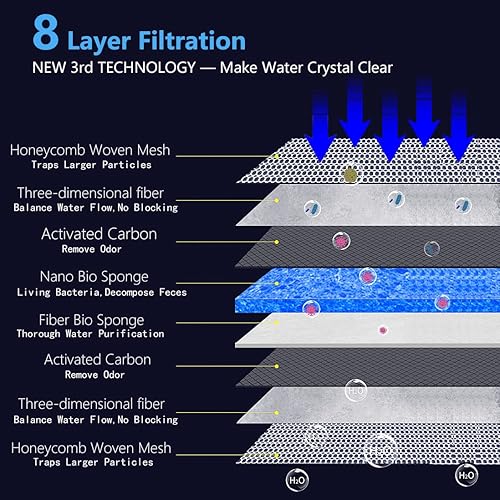 8 Layer Filtration
NEW 3rd TECHNOLOGY — Make Water Crystal Clear

Honeycomb Woven Mesh
Traps Larger Particles

Three-dimensional fiber
Balance Water Flow,No Blocking

Activated Carbon
Remove Odor

Nano Bio Sponge
Living Bacteria,Decompose Feces

Fiber Bio Sponge
Thorough Water Purification

Activated Carbon
Remove Odor

Three-dimensional fiber
Balance Water Flow,No Blocking

Honeycomb Woven Mesh
Traps Larger Particles

$H_2O$

$H_2O$

$H_2O$

$H_2O$