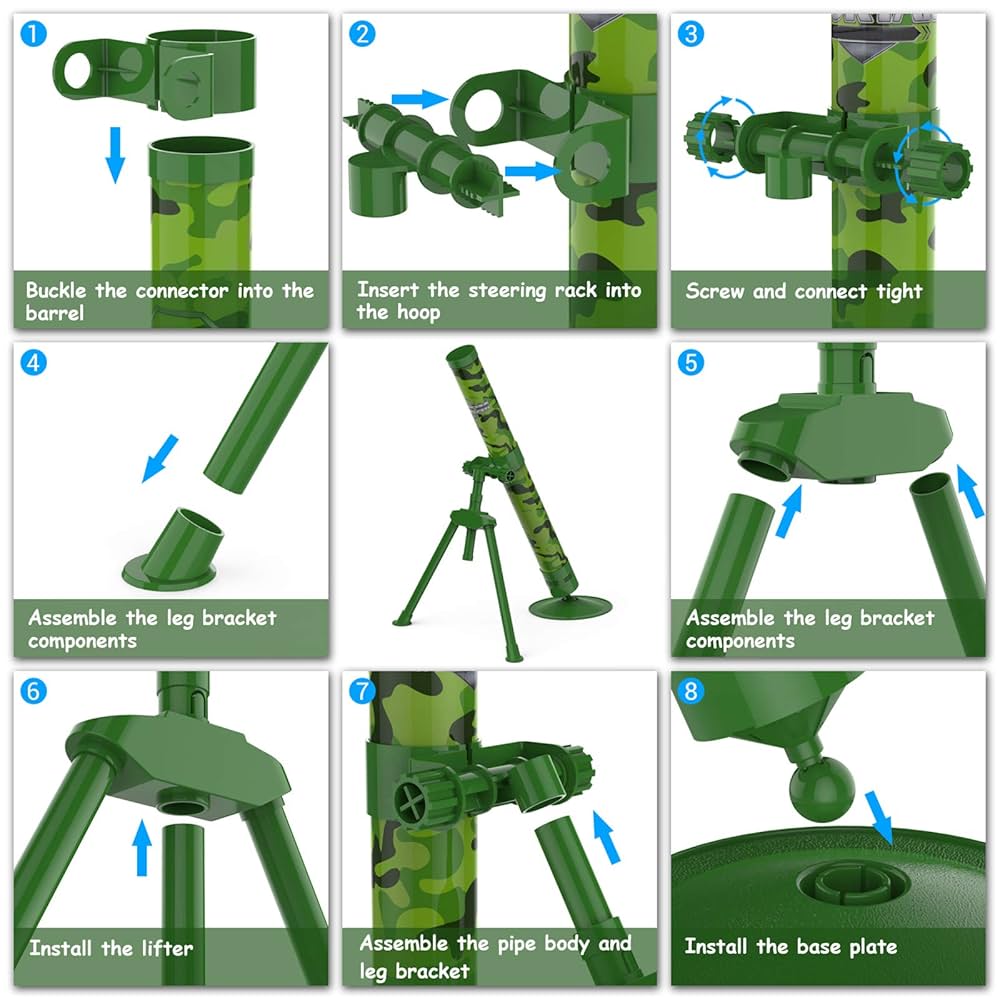 1
Buckle the connector into the barrel

2
Insert the steering rack into the hoop

3
Screw and connect tight

4
Assemble the leg bracket components

5
Assemble the leg bracket components

6
Install the lifter

7
Assemble the pipe body and leg bracket

8
Install the base plate