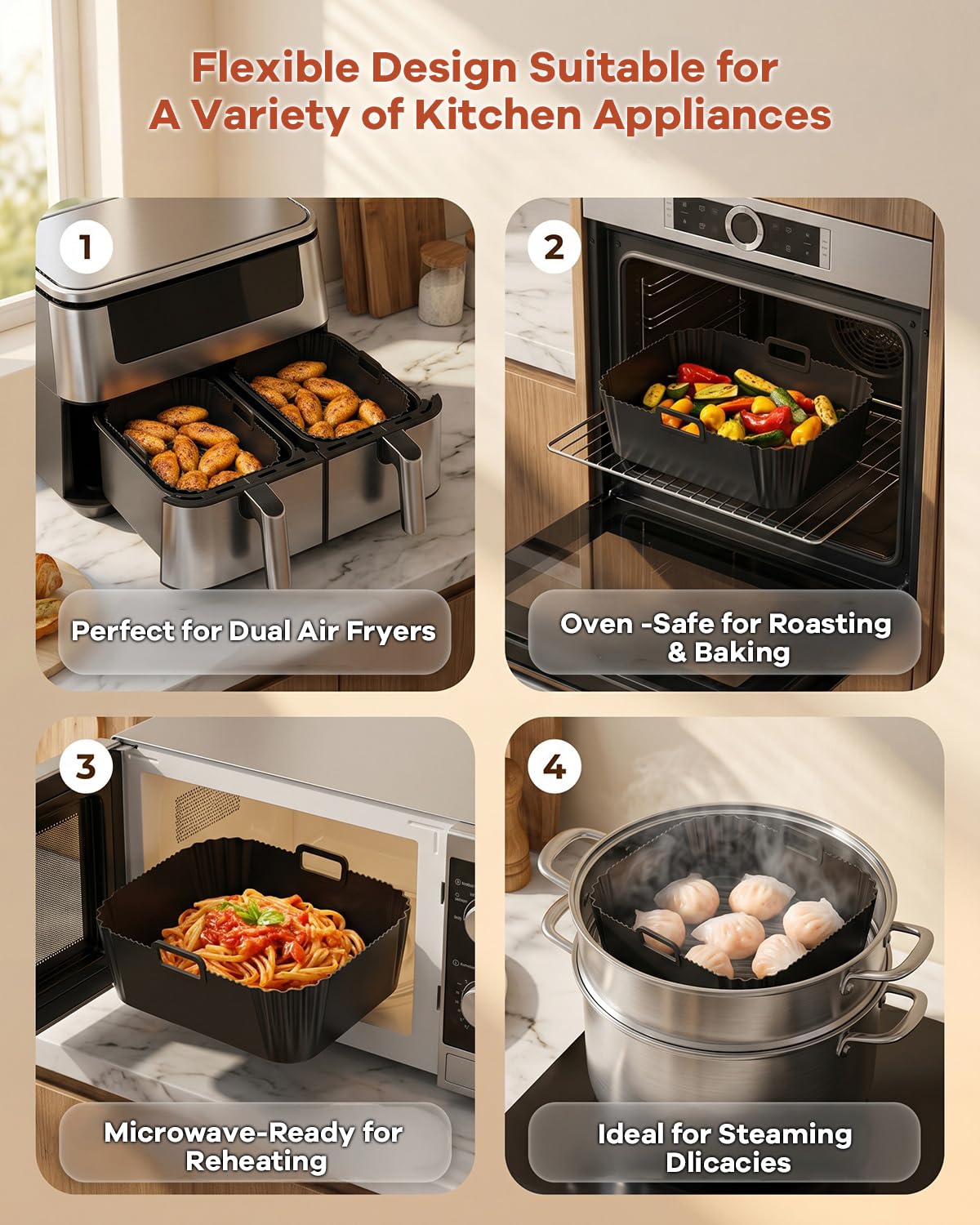 Flexible Design Suitable for
A Variety of Kitchen Appliances

1

Perfect for Dual Air Fryers

2

Oven -Safe for Roasting & Baking

3

Microwave-Ready for Reheating

4

Ideal for Steaming Dlicacies