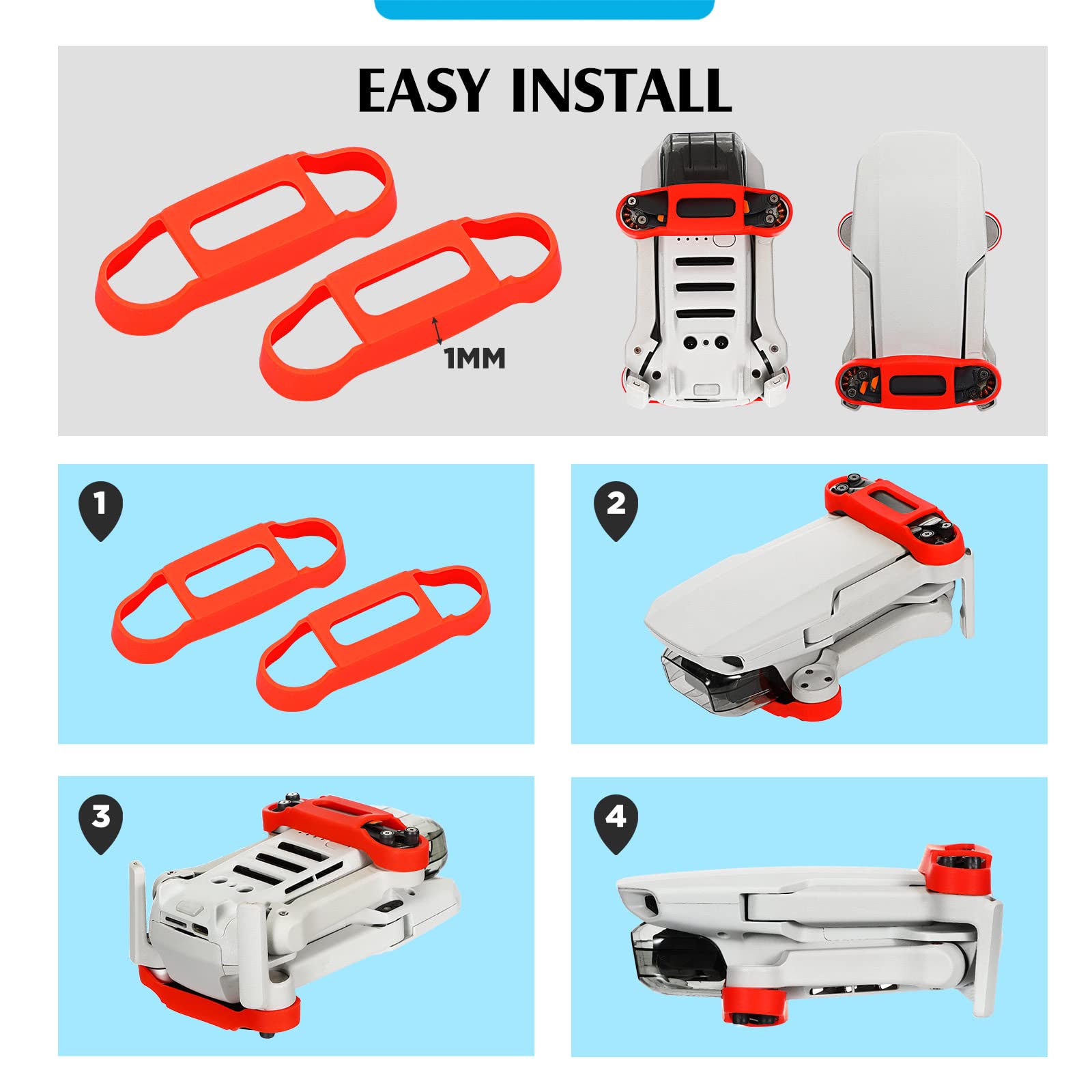 EASY INSTALL

1MM

1

2

3

4