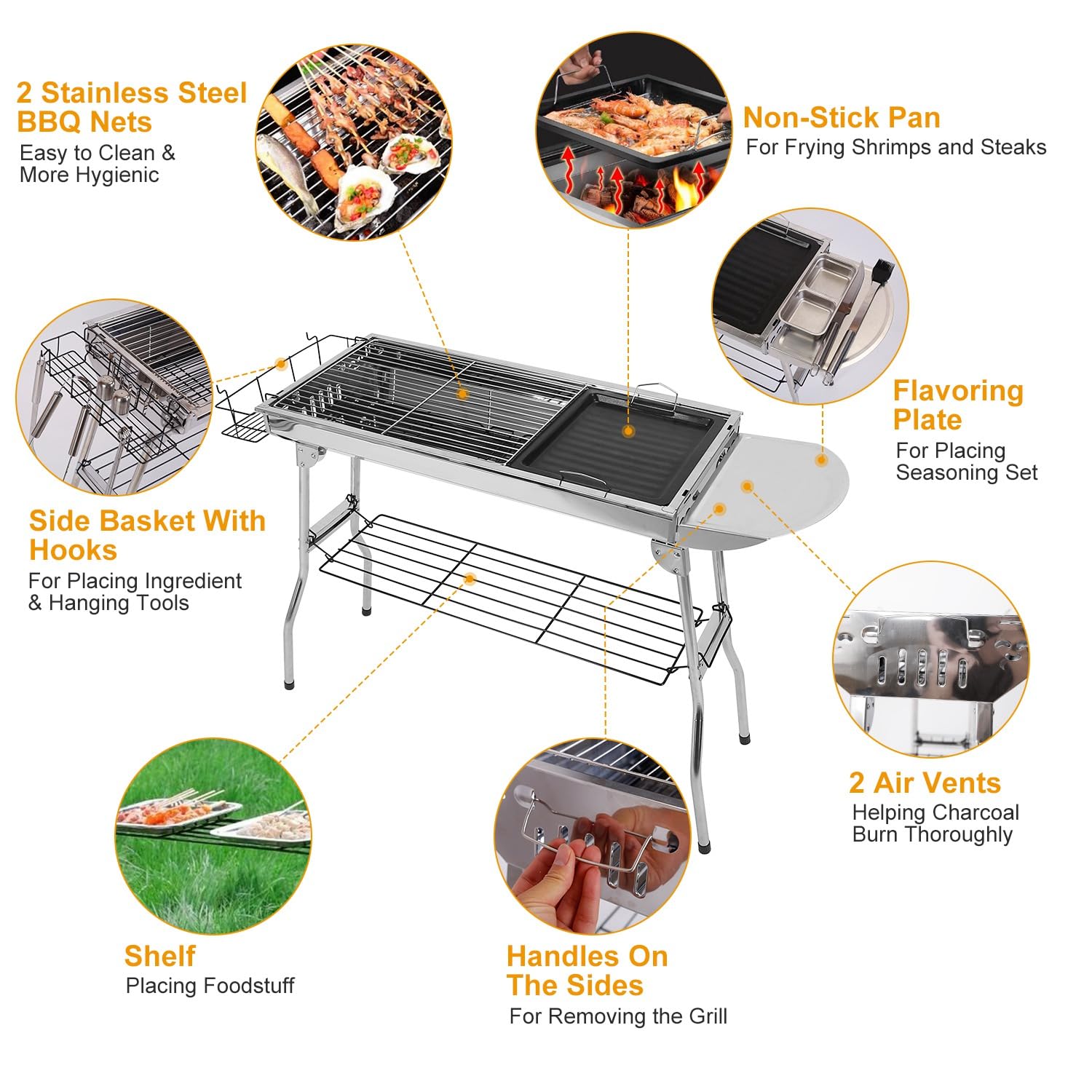 2 Stainless Steel BBQ Nets
Easy to Clean & More Hygienic

Non-Stick Pan
For Frying Shrimps and Steaks

Flavoring Plate
For Placing Seasoning Set

Side Basket With Hooks
For Placing Ingredient & Hanging Tools

2 Air Vents
Helping Charcoal Burn Thoroughly

Shelf
Placing Foodstuff

Handles On The Sides
For Removing the Grill