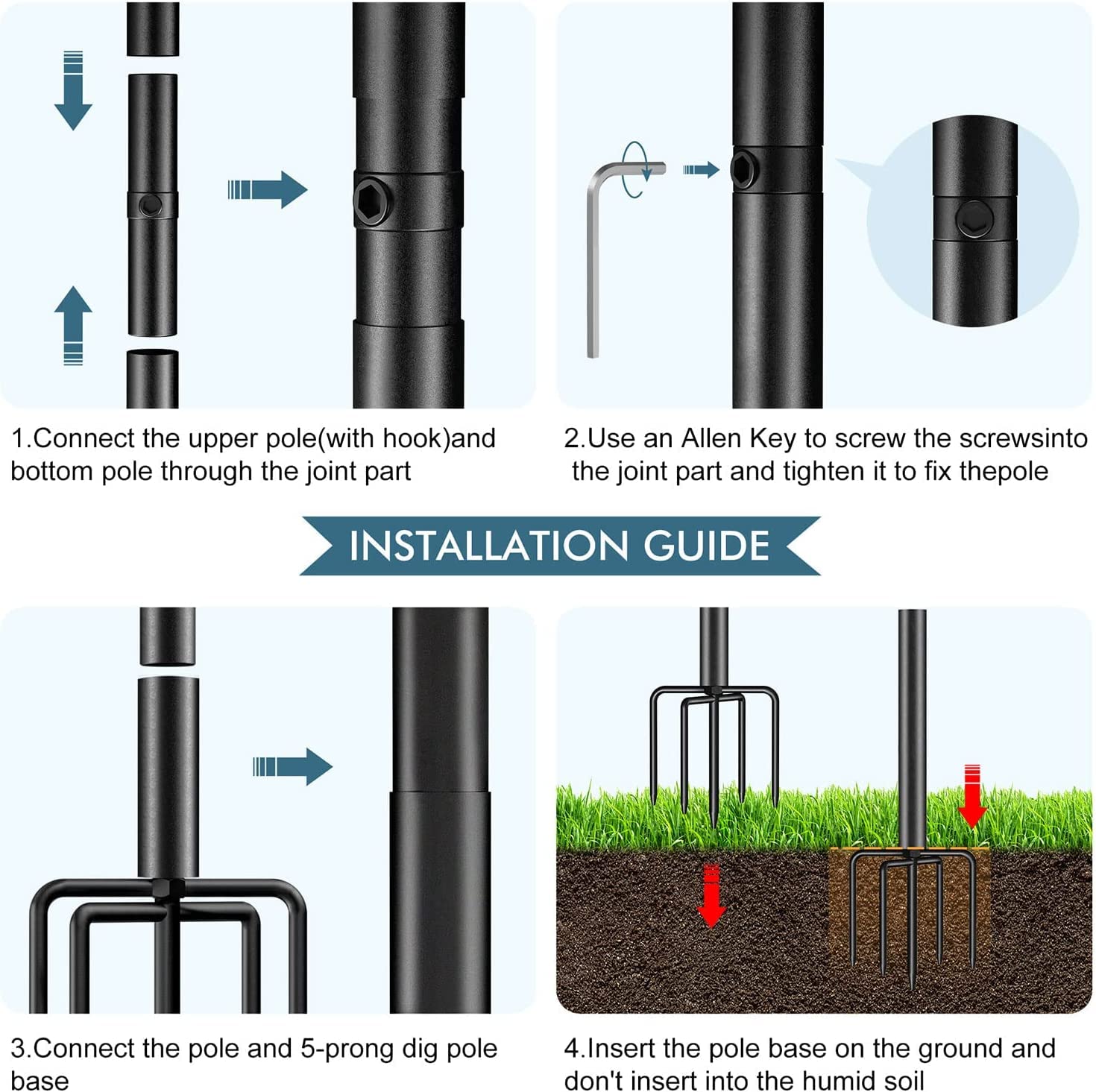 1.Connect the upper pole(with hook)and bottom pole through the joint part

2.Use an Allen Key to screw the screwsinto the joint part and tighten it to fix thepole

INSTALLATION GUIDE

3.Connect the pole and 5-prong dig pole base

4.Insert the pole base on the ground and don't insert into the humid soil