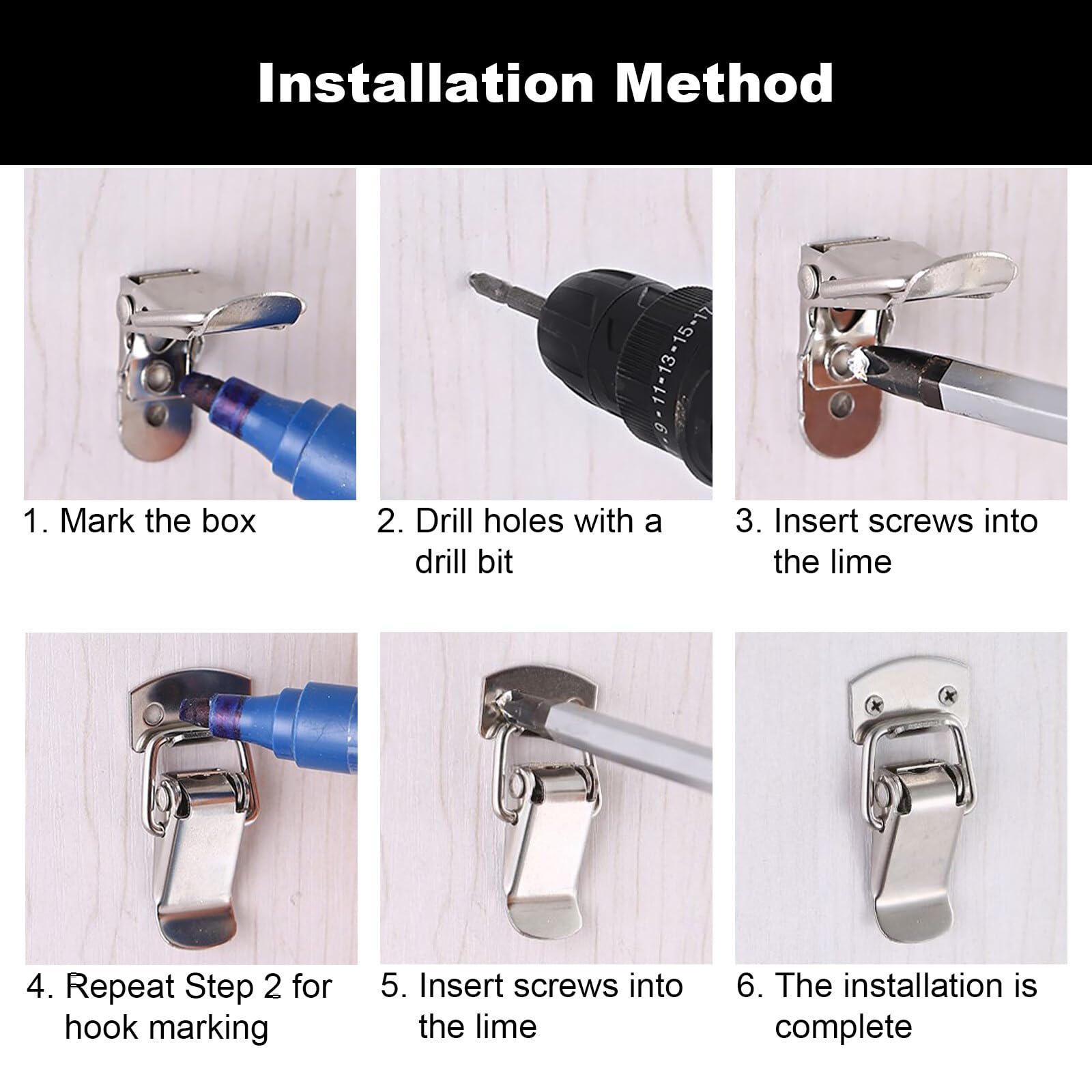 Installation Method

9 · 11 · 13 · 15 · 17

1. Mark the box

2. Drill holes with a drill bit

3. Insert screws into the lime

4. Repeat Step 2 for hook marking

5. Insert screws into the lime

6. The installation is complete