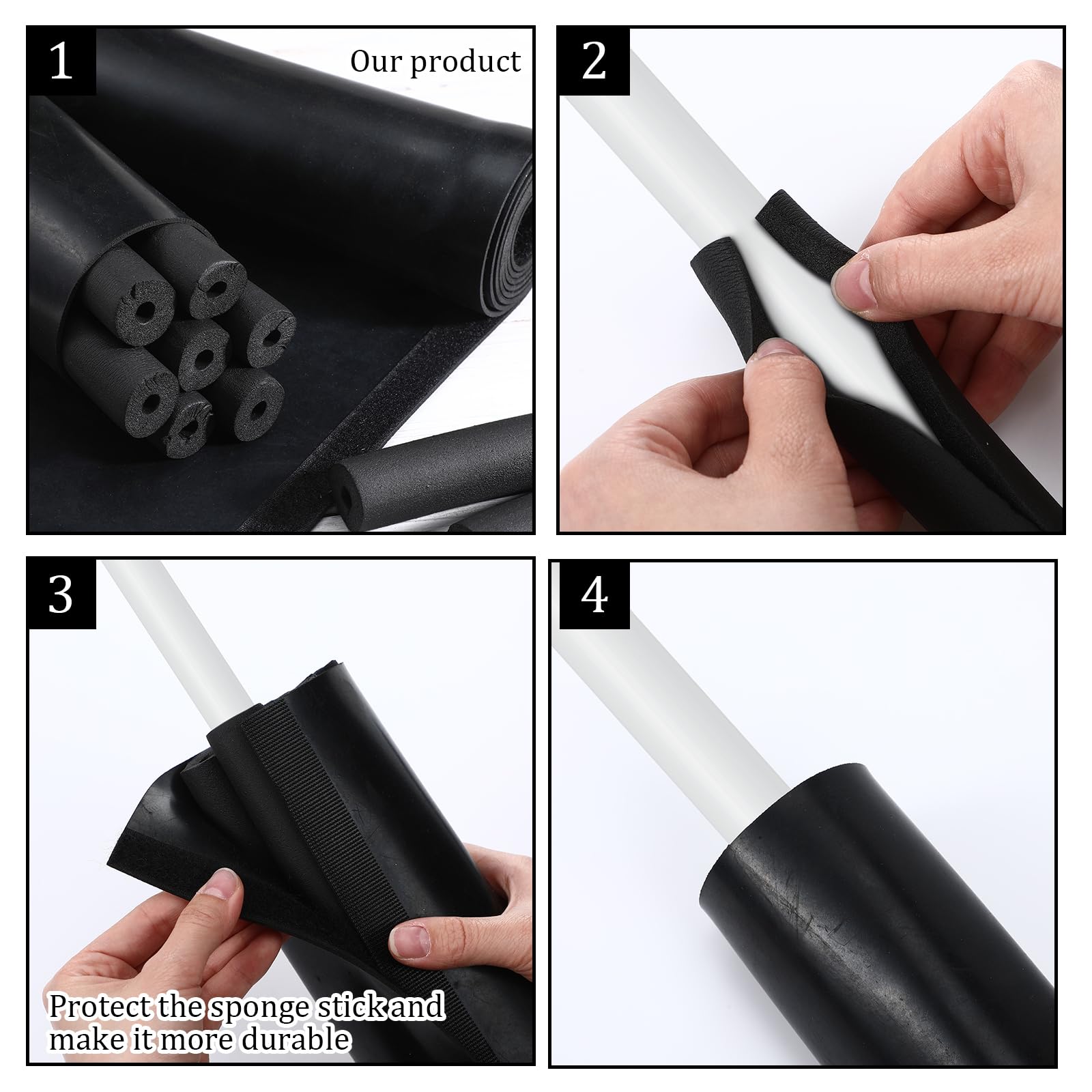 1

Our product

2

3

Protect the sponge stick and make it more durable

4