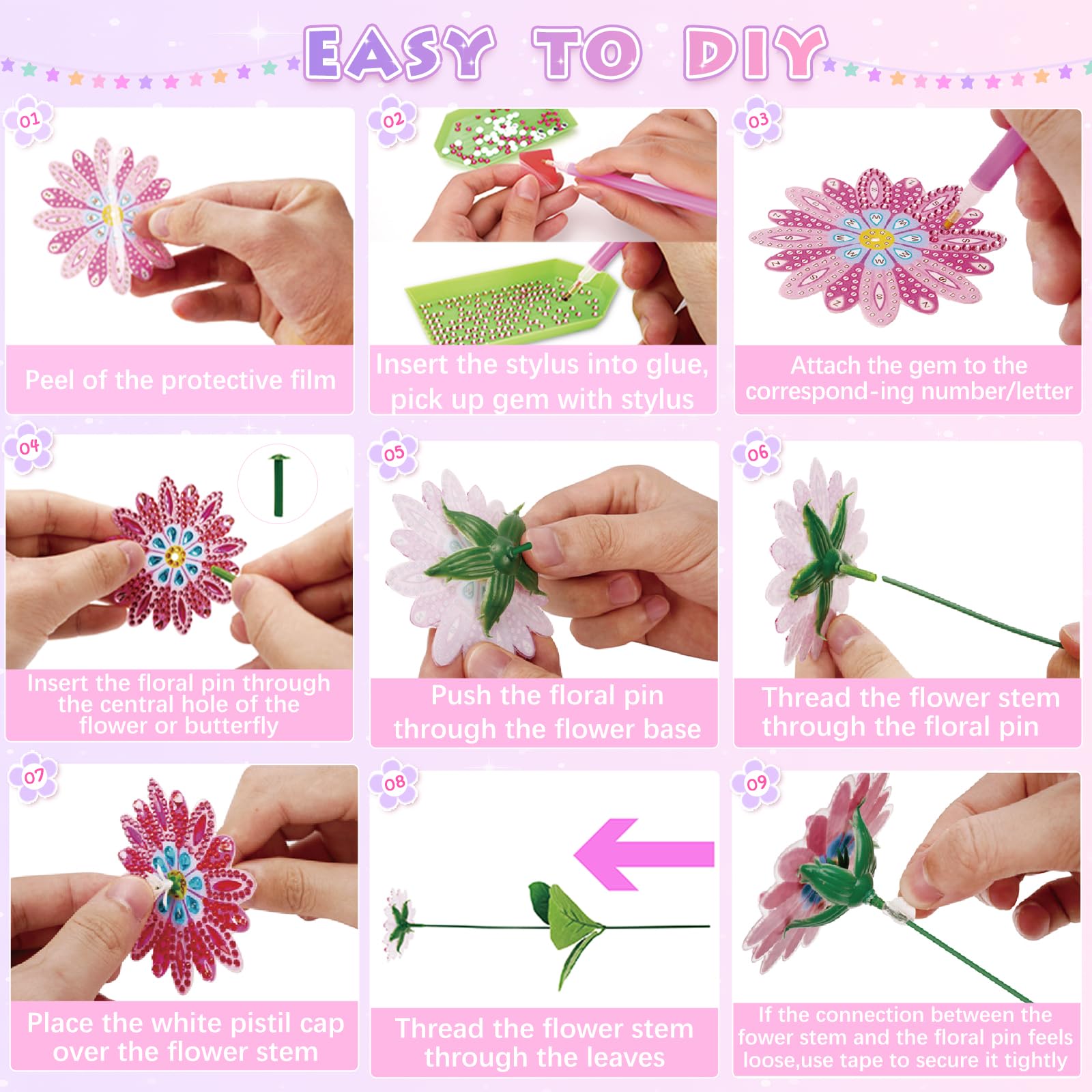 EASY TO DIY

01
Peel of the protective film

02
Insert the stylus into glue, pick up gem with stylus

03
Attach the gem to the correspond-ing number/letter

04
Insert the floral pin through the central hole of the flower or butterfly

05
Push the floral pin through the flower base

06
Thread the flower stem through the floral pin

07
Place the white pistil cap over the flower stem

08
Thread the flower stem through the leaves

09
If the connection between the fower stem and the floral pin feels loose,use tape to secure it tightly