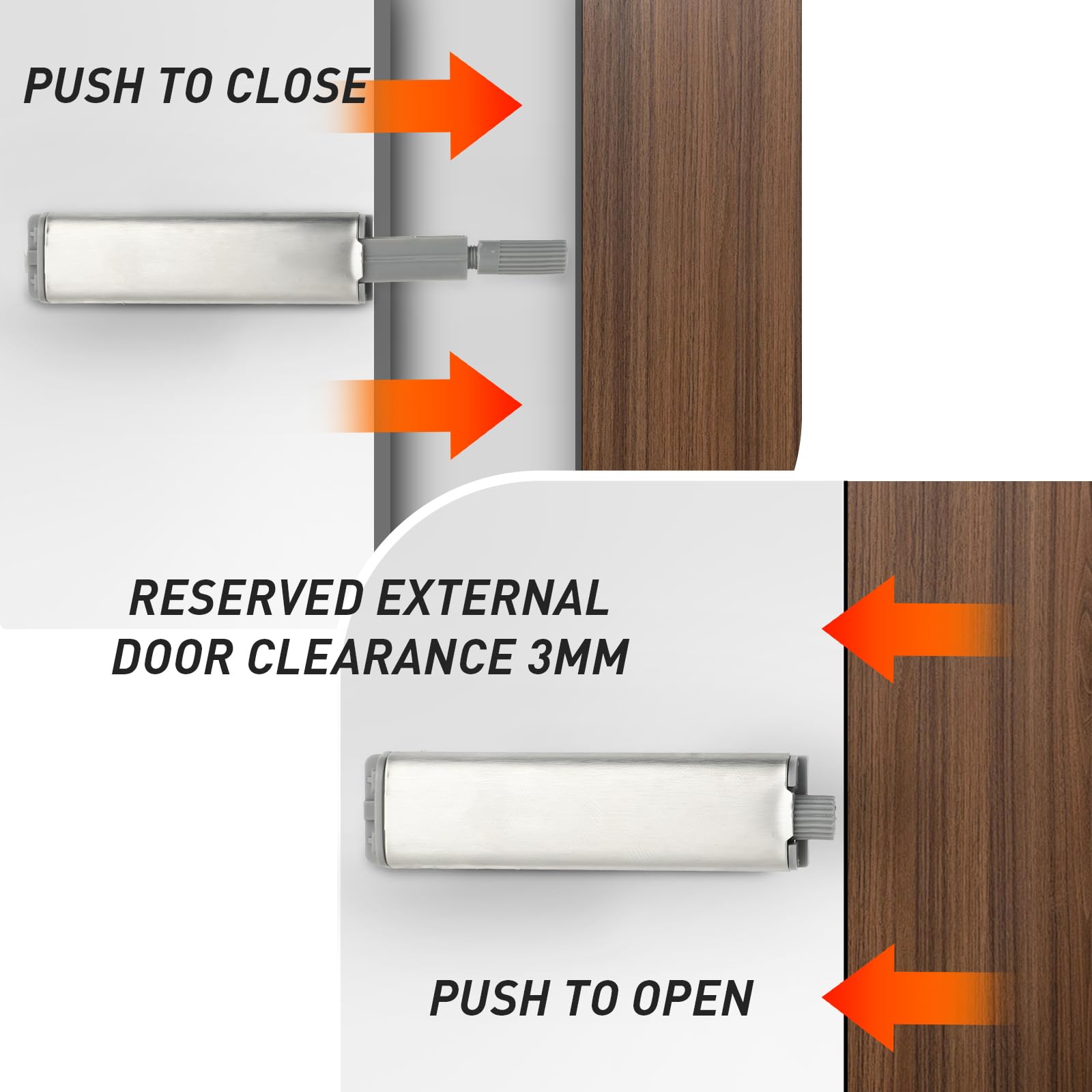 PUSH TO CLOSE

RESERVED EXTERNAL DOOR CLEARANCE 3MM

PUSH TO OPEN