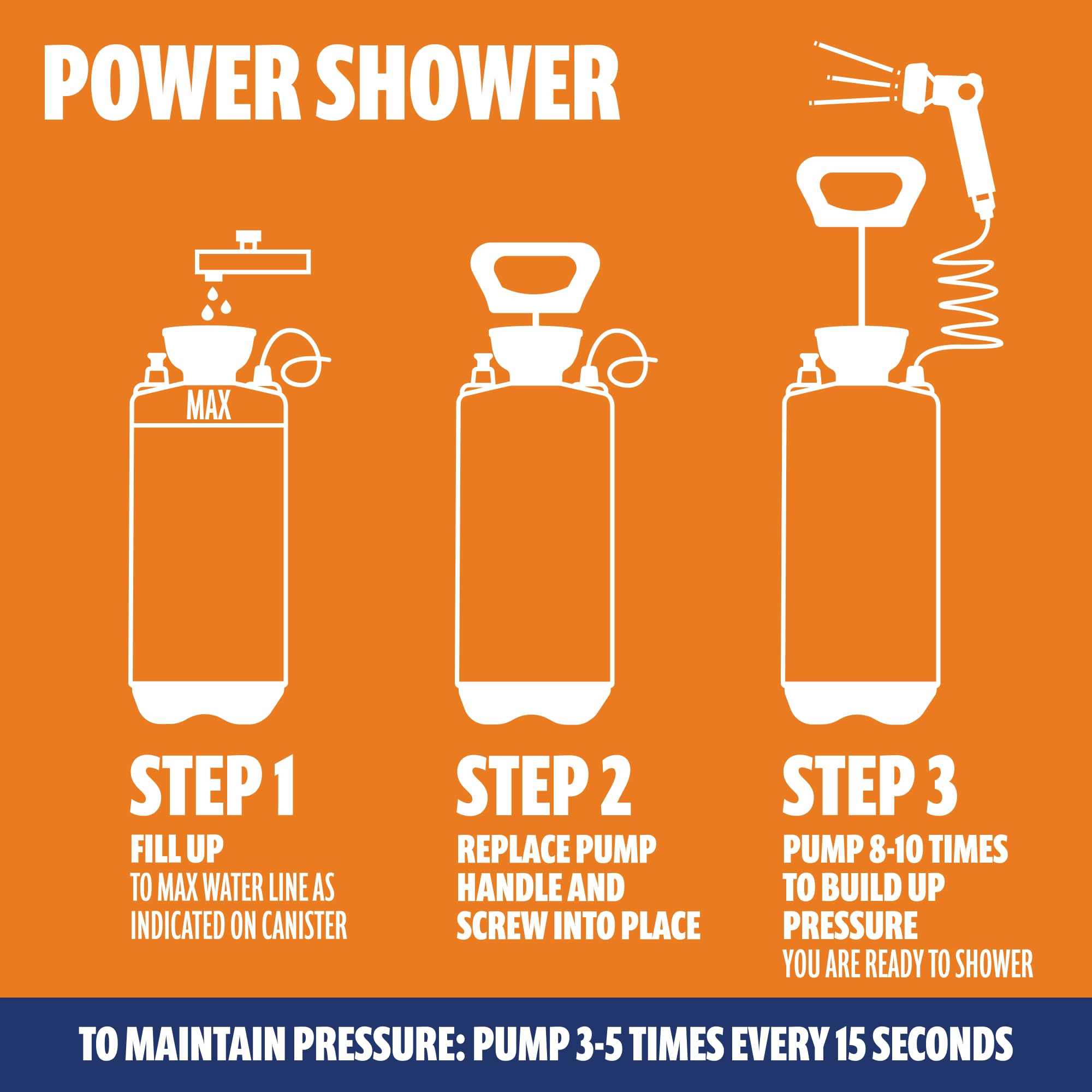 POWER SHOWER

MAX

STEP 1
FILL UP
TO MAX WATER LINE AS INDICATED ON CANISTER

STEP 2
REPLACE PUMP HANDLE AND SCREW INTO PLACE

STEP 3
PUMP 8-10 TIMES TO BUILD UP PRESSURE
YOU ARE READY TO SHOWER

TO MAINTAIN PRESSURE: PUMP 3-5 TIMES EVERY 15 SECONDS