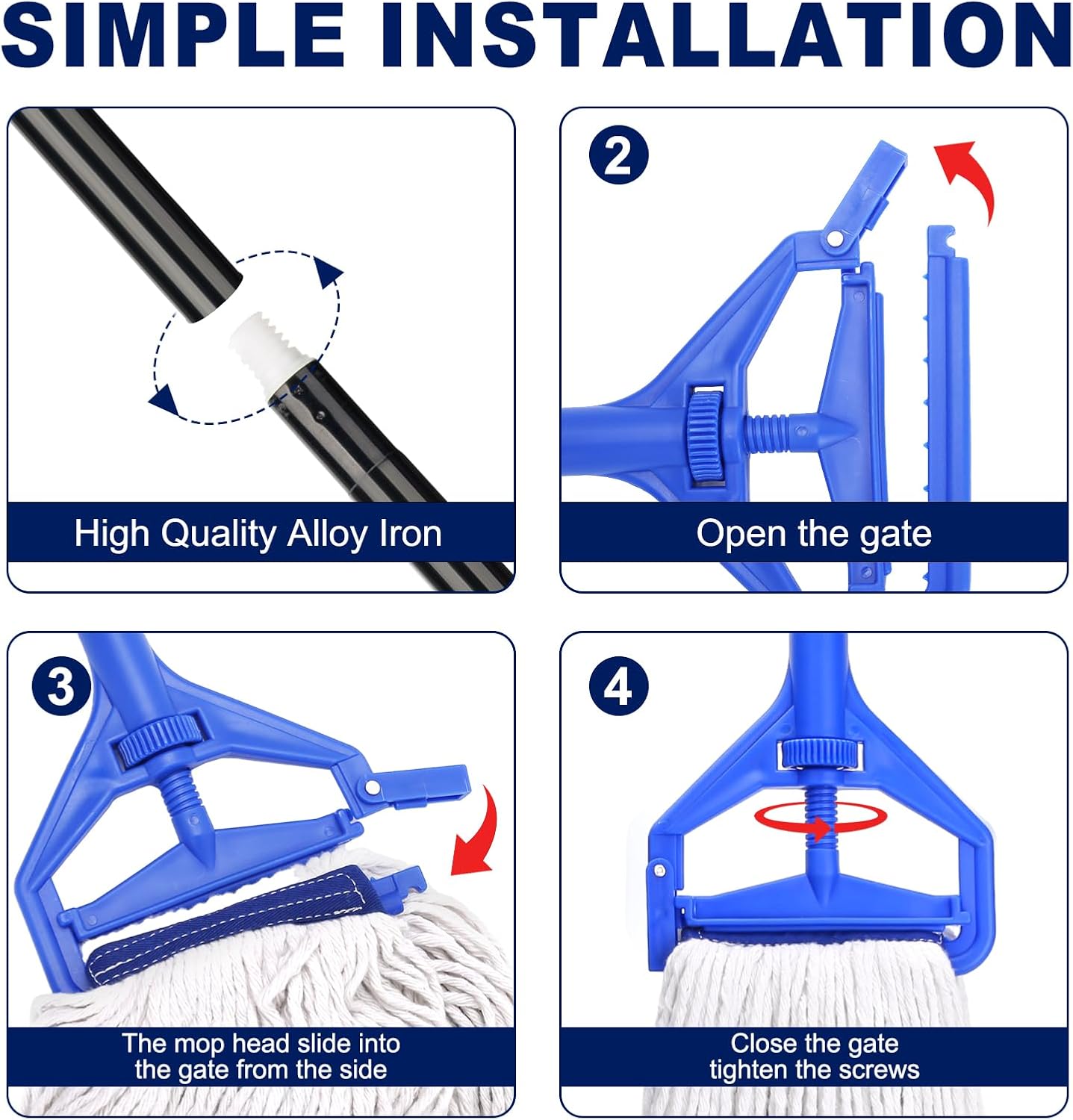 SIMPLE INSTALLATION

High Quality Alloy Iron

2

Open the gate

3

The mop head slide into the gate from the side

4

Close the gate tighten the screws