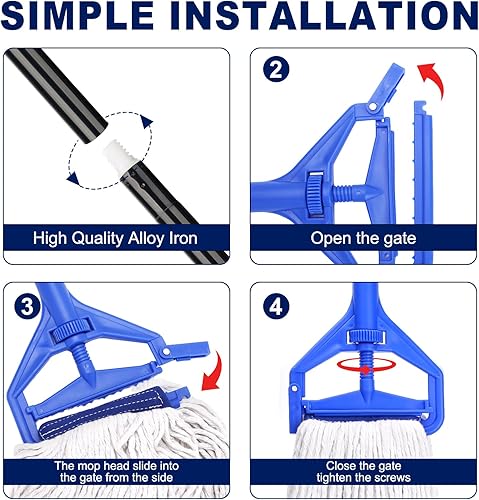 SIMPLE INSTALLATION

High Quality Alloy Iron

2

Open the gate

3

The mop head slide into the gate from the side

4

Close the gate tighten the screws