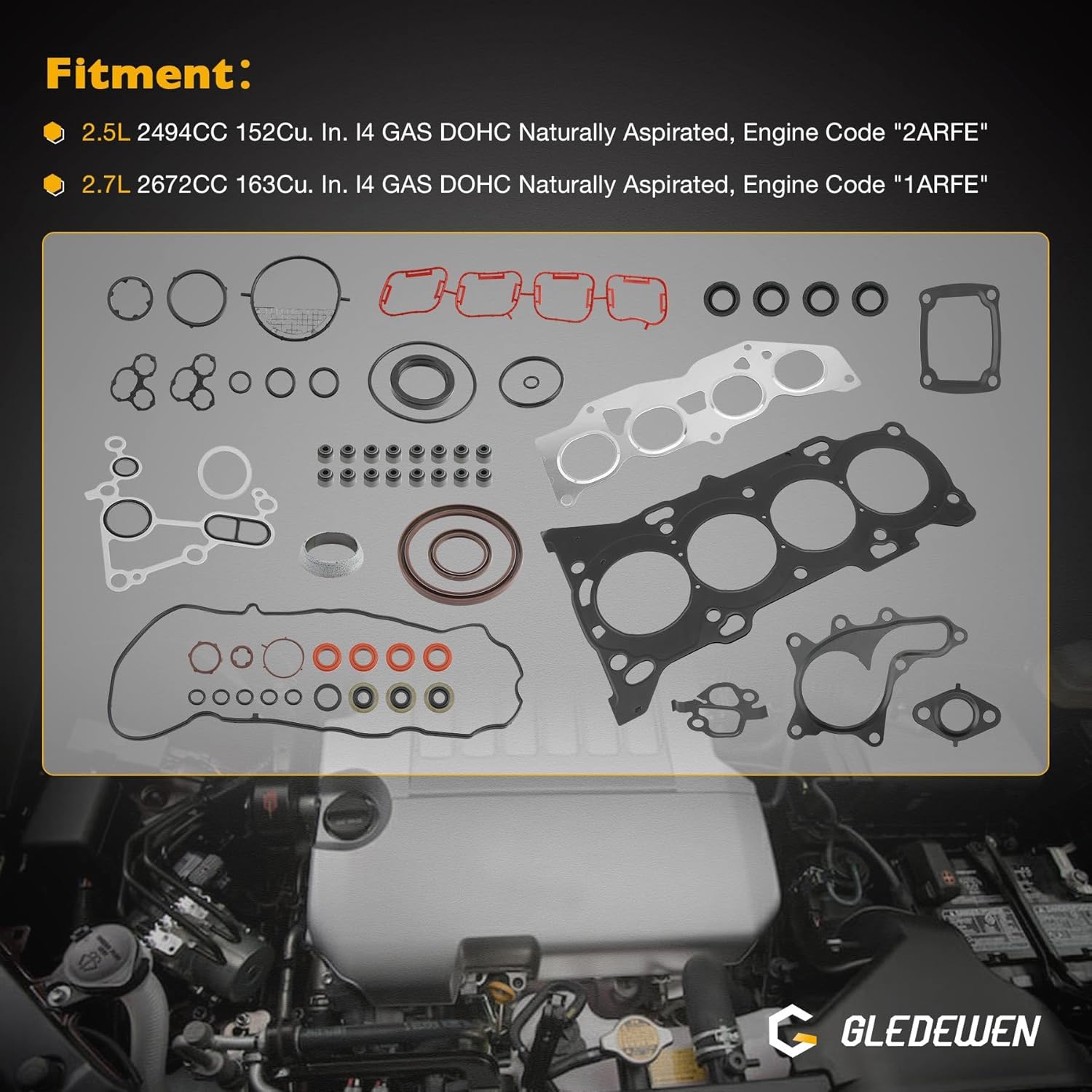 Fitment:

2.5L 2494CC 152Cu. In. I4 GAS DOHC Naturally Aspirated, Engine Code "2ARFE"

2.7L 2672CC 163Cu. In. I4 GAS DOHC Naturally Aspirated, Engine Code "1ARFE"

GLEDEWEN