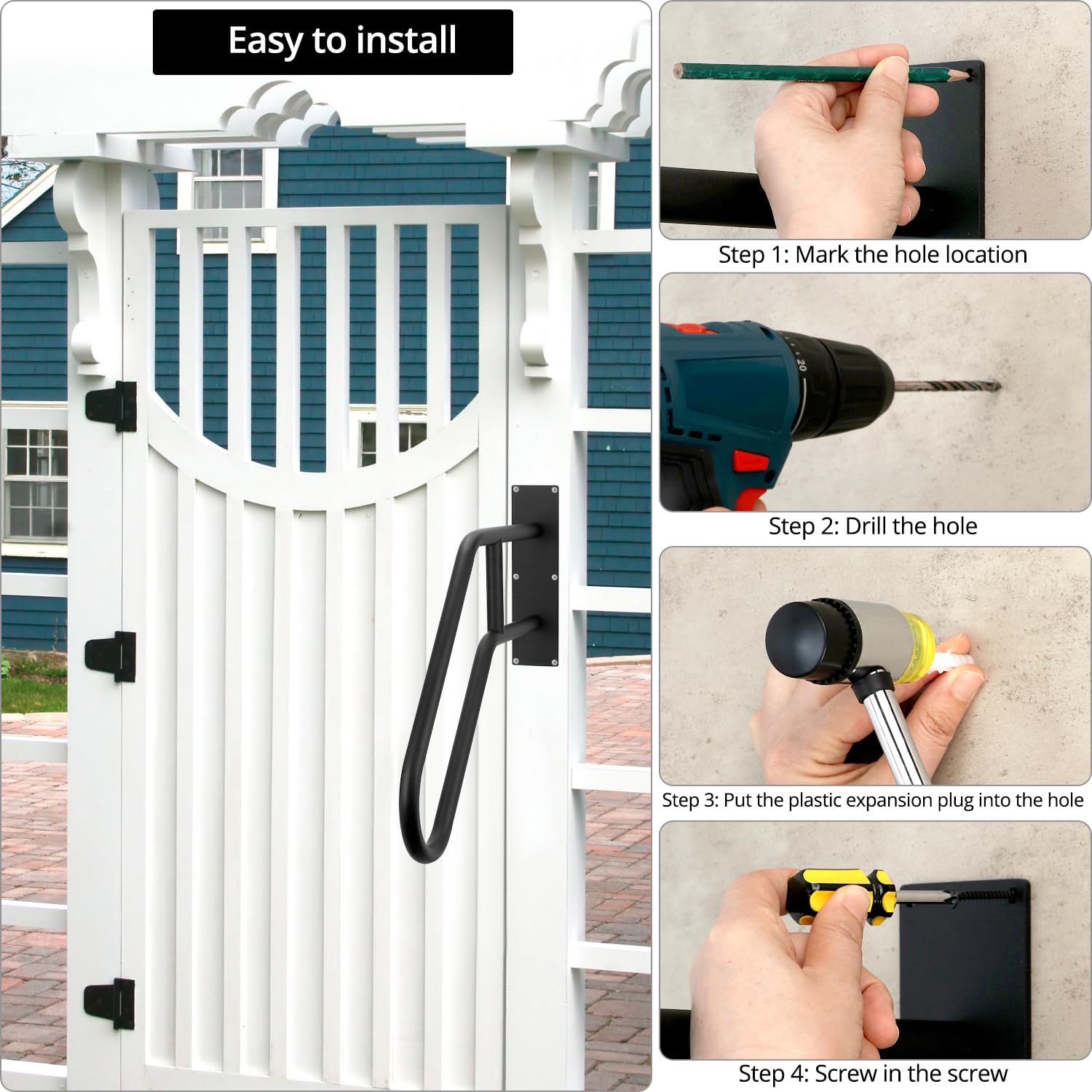 Easy to install

Step 1: Mark the hole location

20

Step 2: Drill the hole

Step 3: Put the plastic expansion plug into the hole

Step 4: Screw in the screw