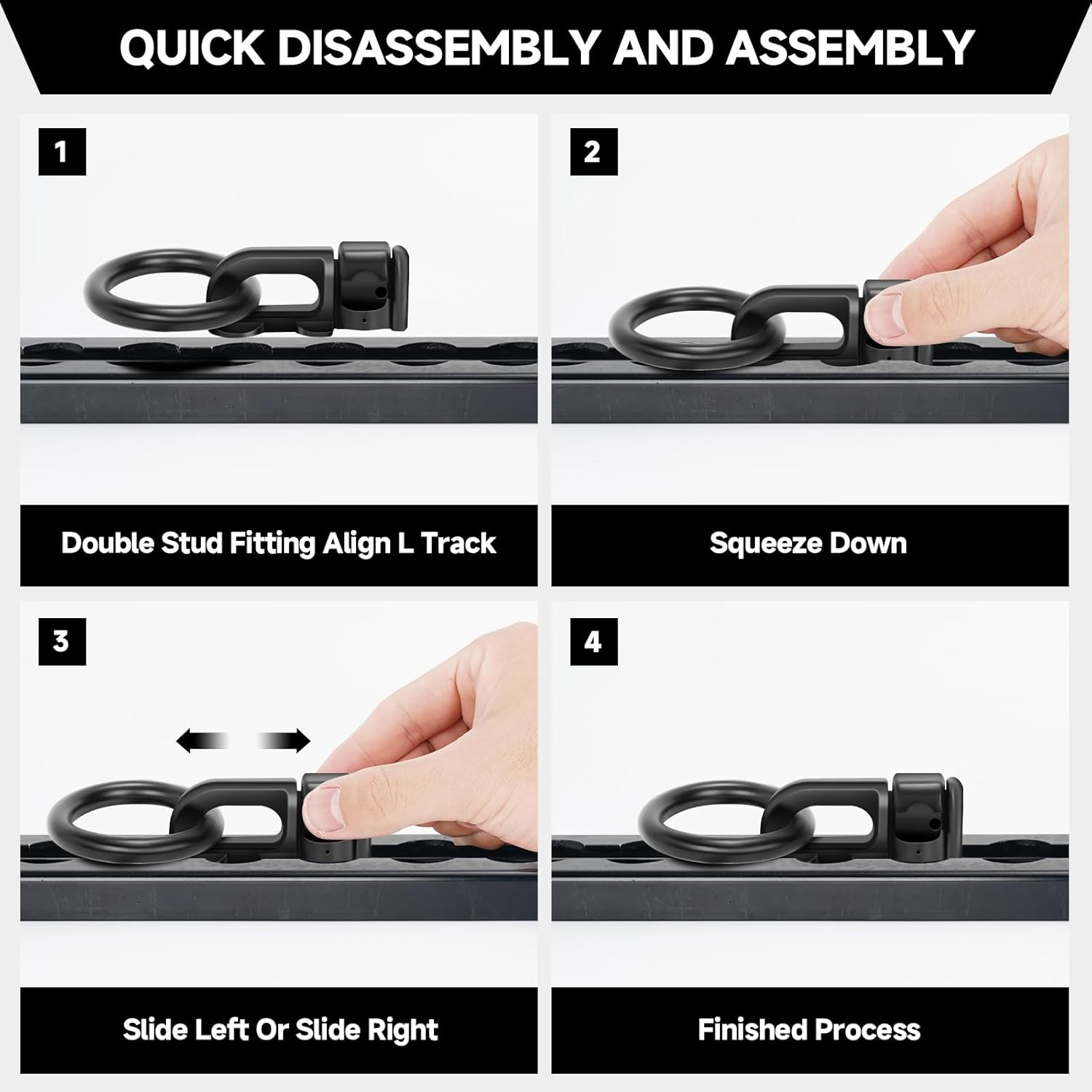 QUICK DISASSEMBLY AND ASSEMBLY

1

Double Stud Fitting Align L Track

2

Squeeze Down

3

Slide Left Or Slide Right

4

Finished Process