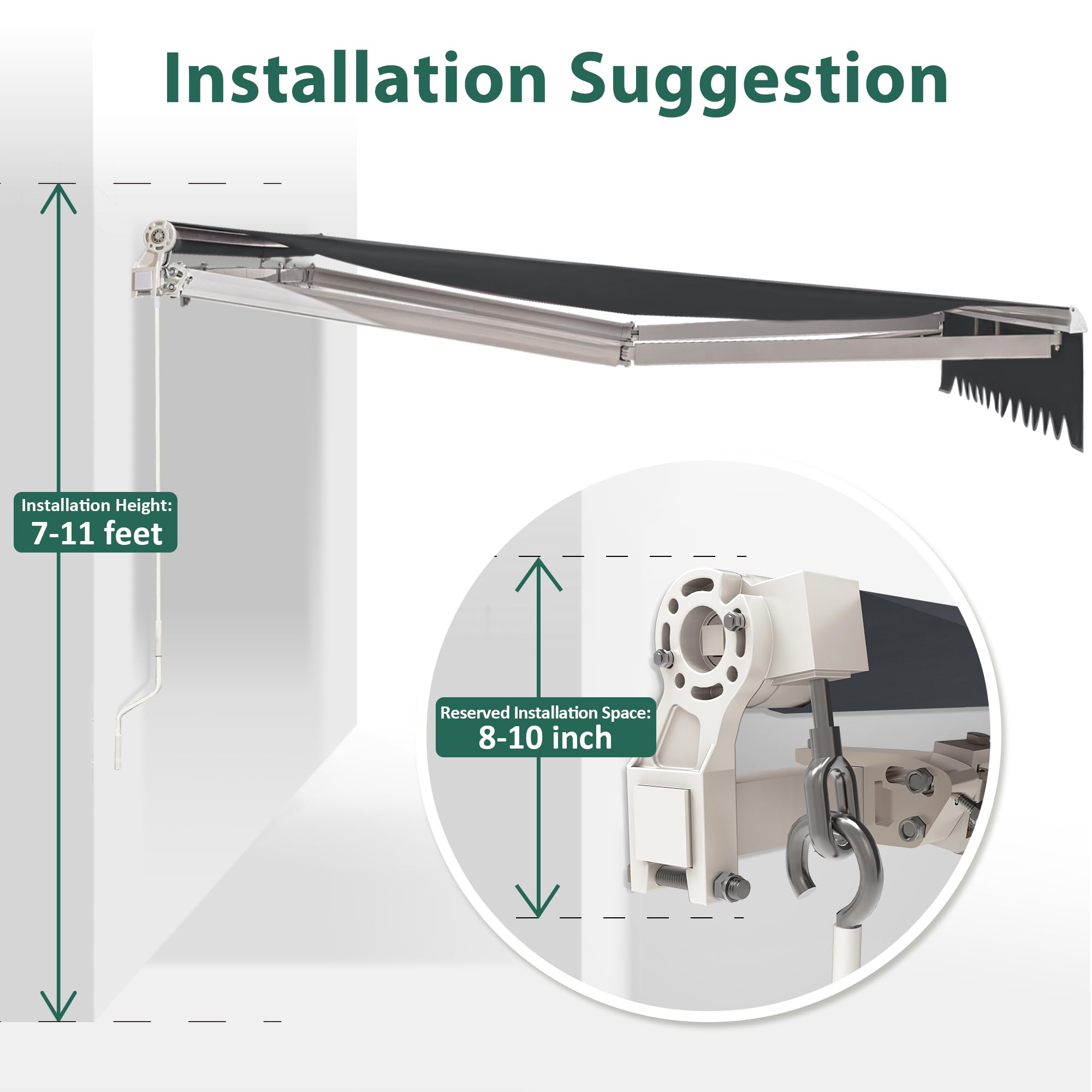 Installation Suggestion

Installation Height:
7-11 feet

Reserved Installation Space:
8-10 inch