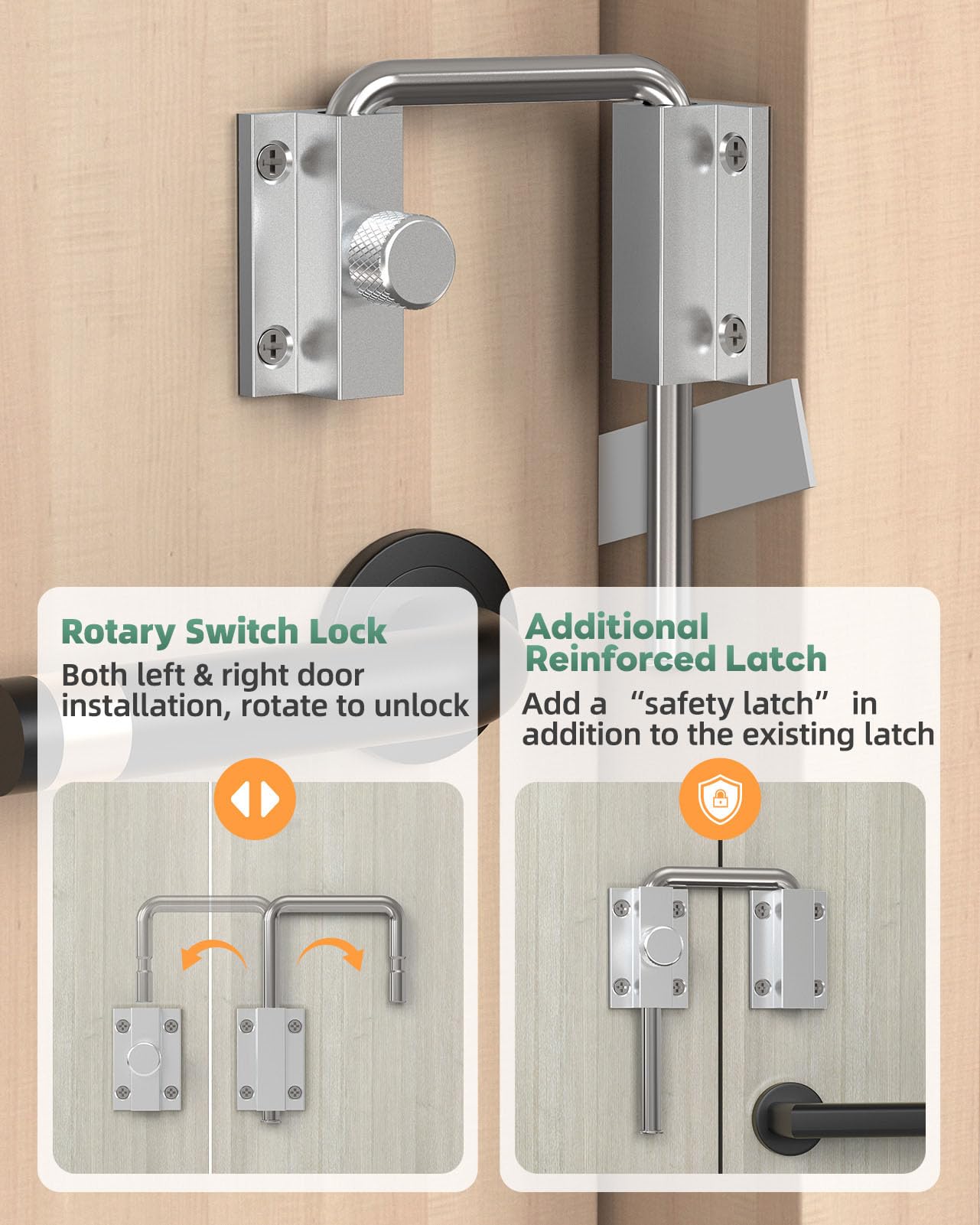 Rotary Switch Lock

Both left & right door installation, rotate to unlock

Additional Reinforced Latch

Add a “safety latch” in addition to the existing latch