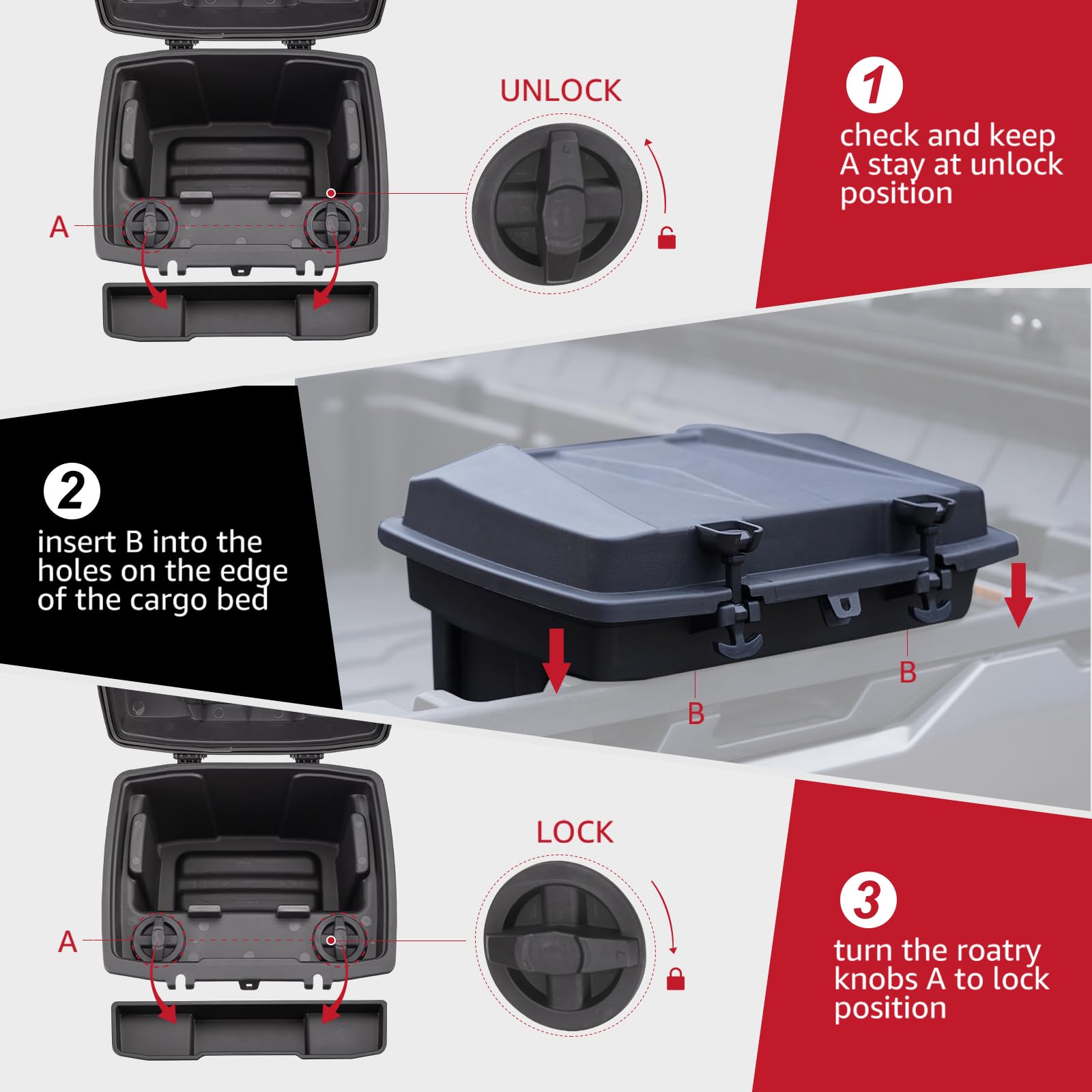 A

UNLOCK

1
check and keep A stay at unlock position

2
insert B into the holes on the edge of the cargo bed

B

B

A

LOCK

3
turn the roatry knobs A to lock position