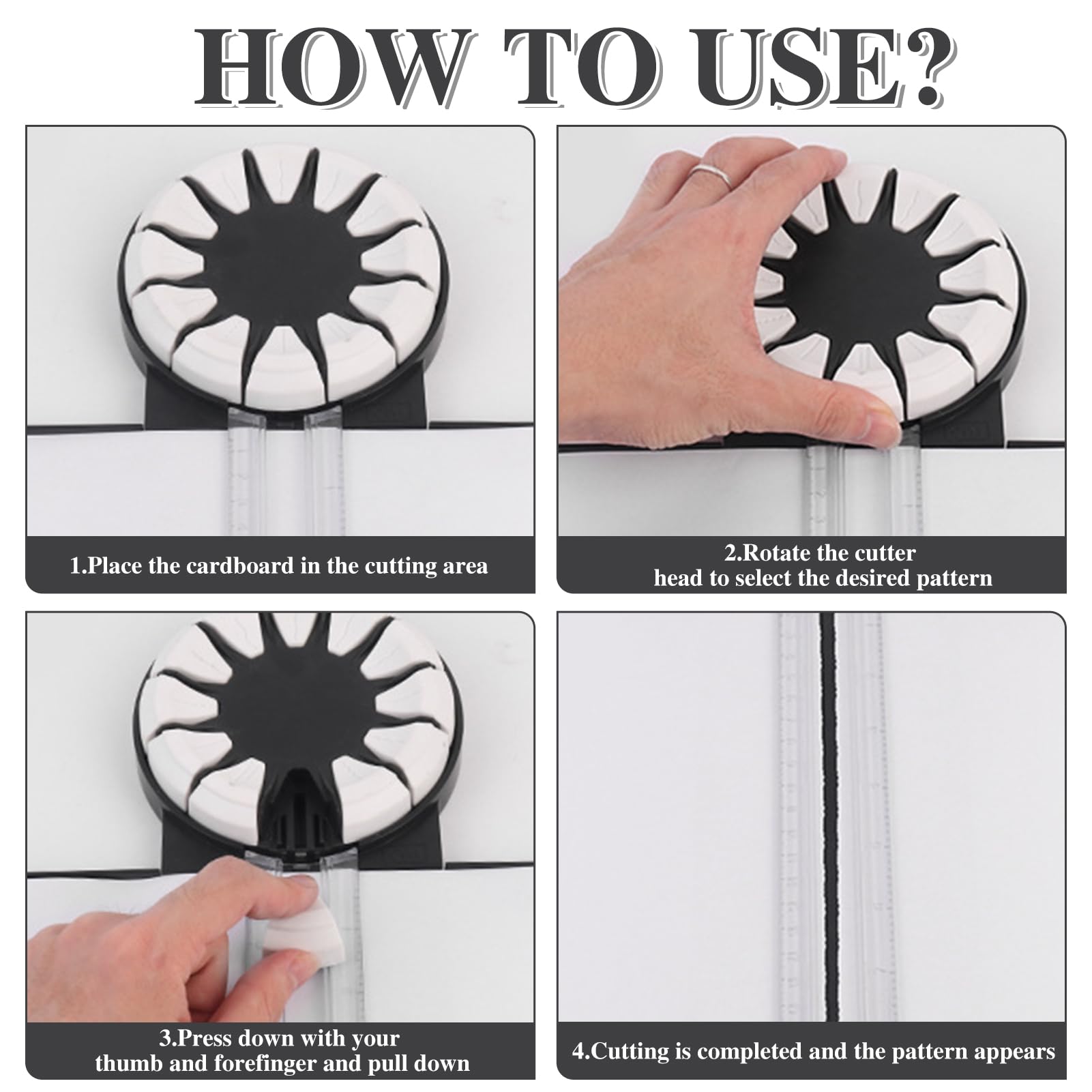 HOW TO USE?

1.Place the cardboard in the cutting area

2.Rotate the cutter head to select the desired pattern

3.Press down with your thumb and forefinger and pull down

4.Cutting is completed and the pattern appears