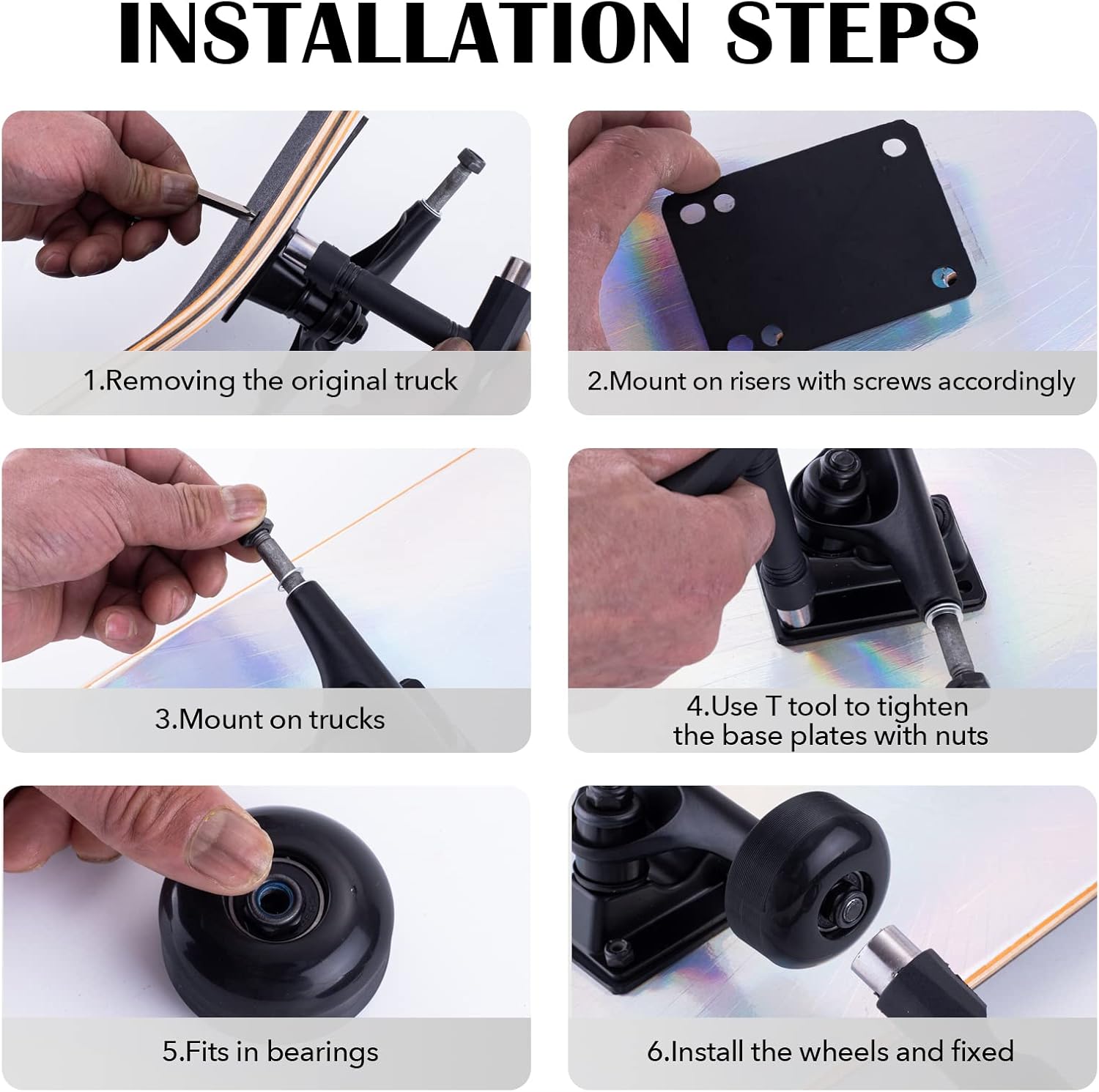 INSTALLATION STEPS

1.Removing the original truck

2.Mount on risers with screws accordingly

3.Mount on trucks

4.Use T tool to tighten the base plates with nuts

5.Fits in bearings

6.Install the wheels and fixed