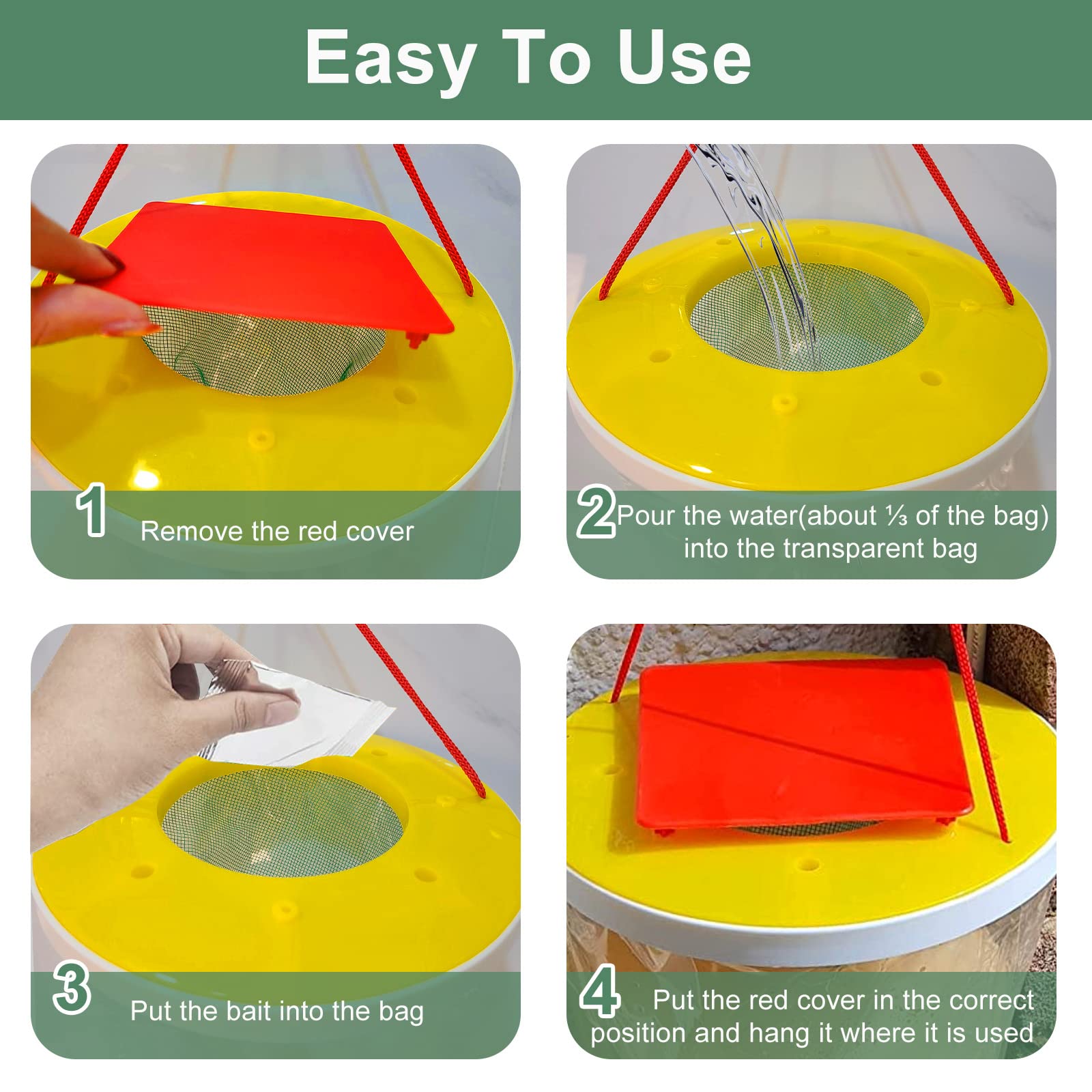 Easy To Use

1 Remove the red cover

2 Pour the water(about ⅓ of the bag) into the transparent bag

3 Put the bait into the bag

4 Put the red cover in the correct position and hang it where it is used