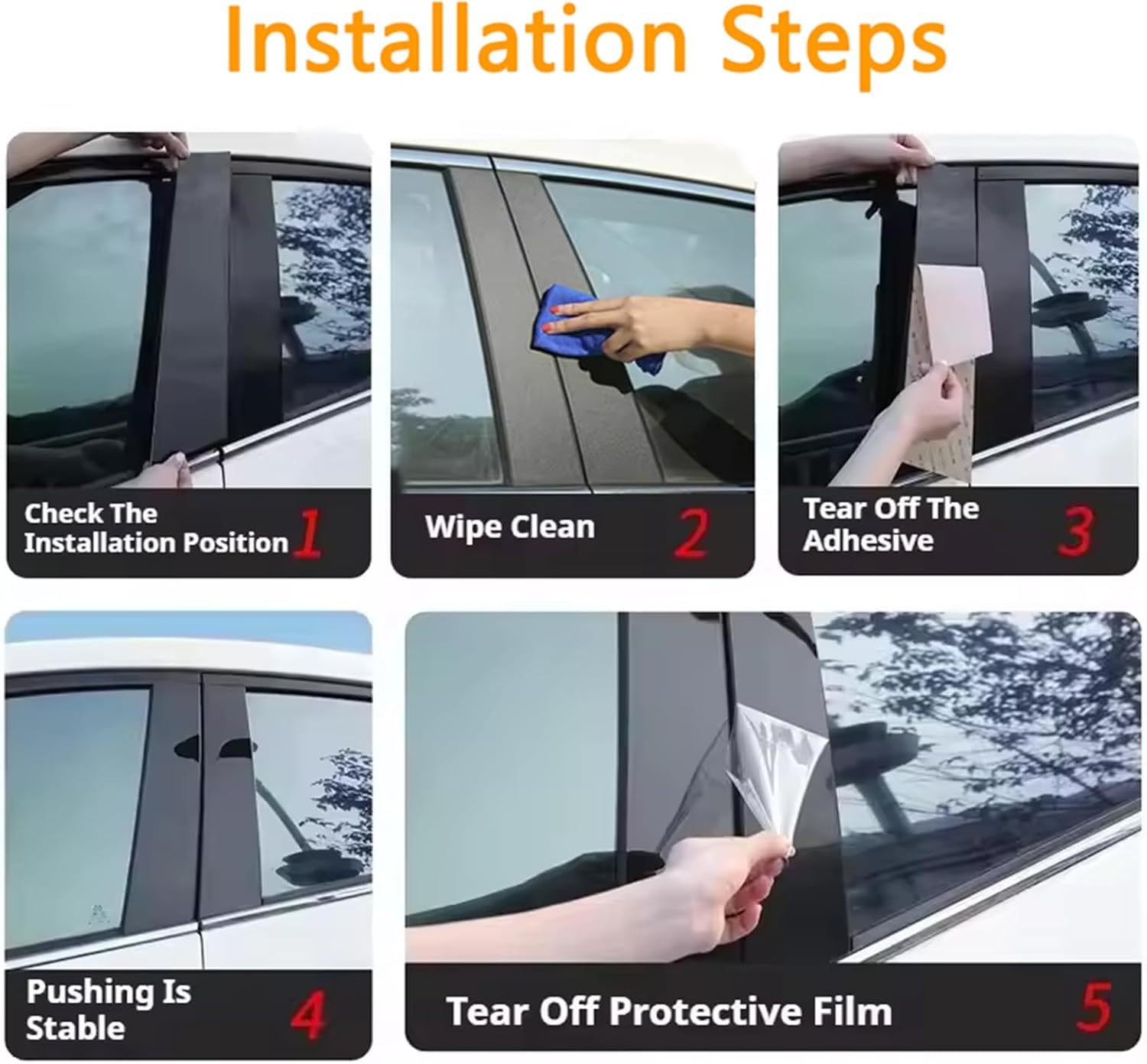 Installation Steps

Check The Installation Position 1

Wipe Clean 2

Tear Off The Adhesive 3

Pushing Is Stable 4

Tear Off Protective Film 5