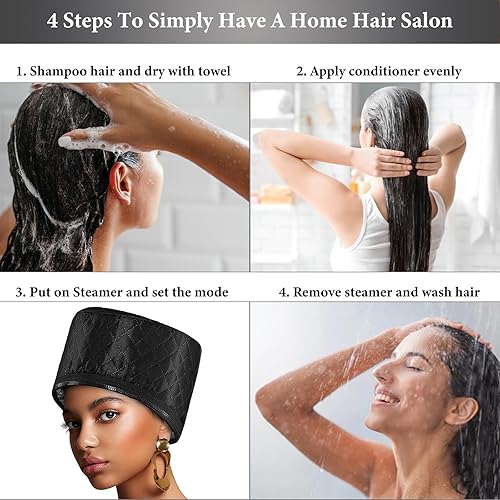 4 Steps To Simply Have A Home Hair Salon

1. Shampoo hair and dry with towel

2. Apply conditioner evenly

3. Put on Steamer and set the mode

4. Remove steamer and wash hair