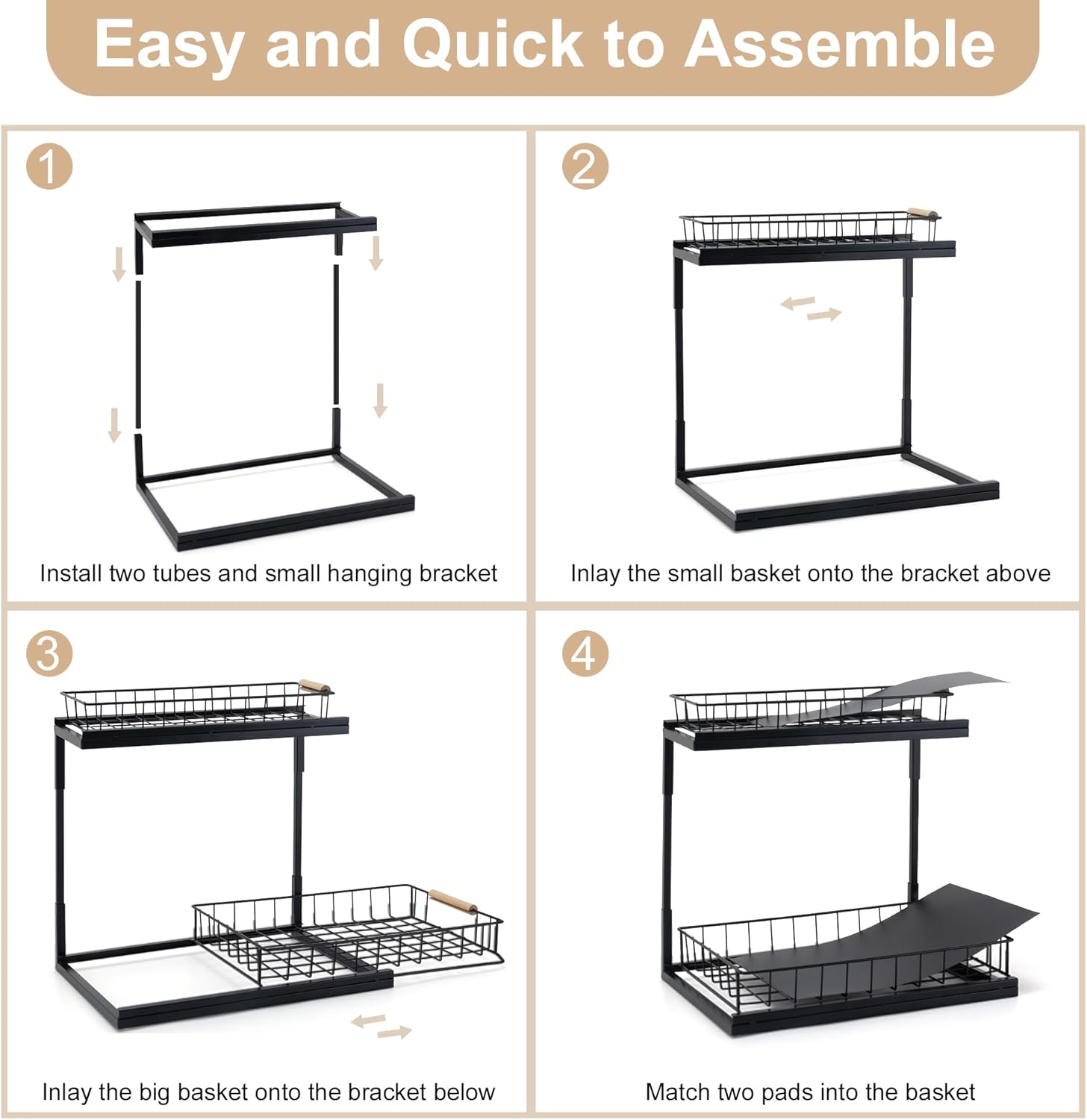 Easy and Quick to Assemble

1

Install two tubes and small hanging bracket

2

Inlay the small basket onto the bracket above

3

Inlay the big basket onto the bracket below

4

Match two pads into the basket