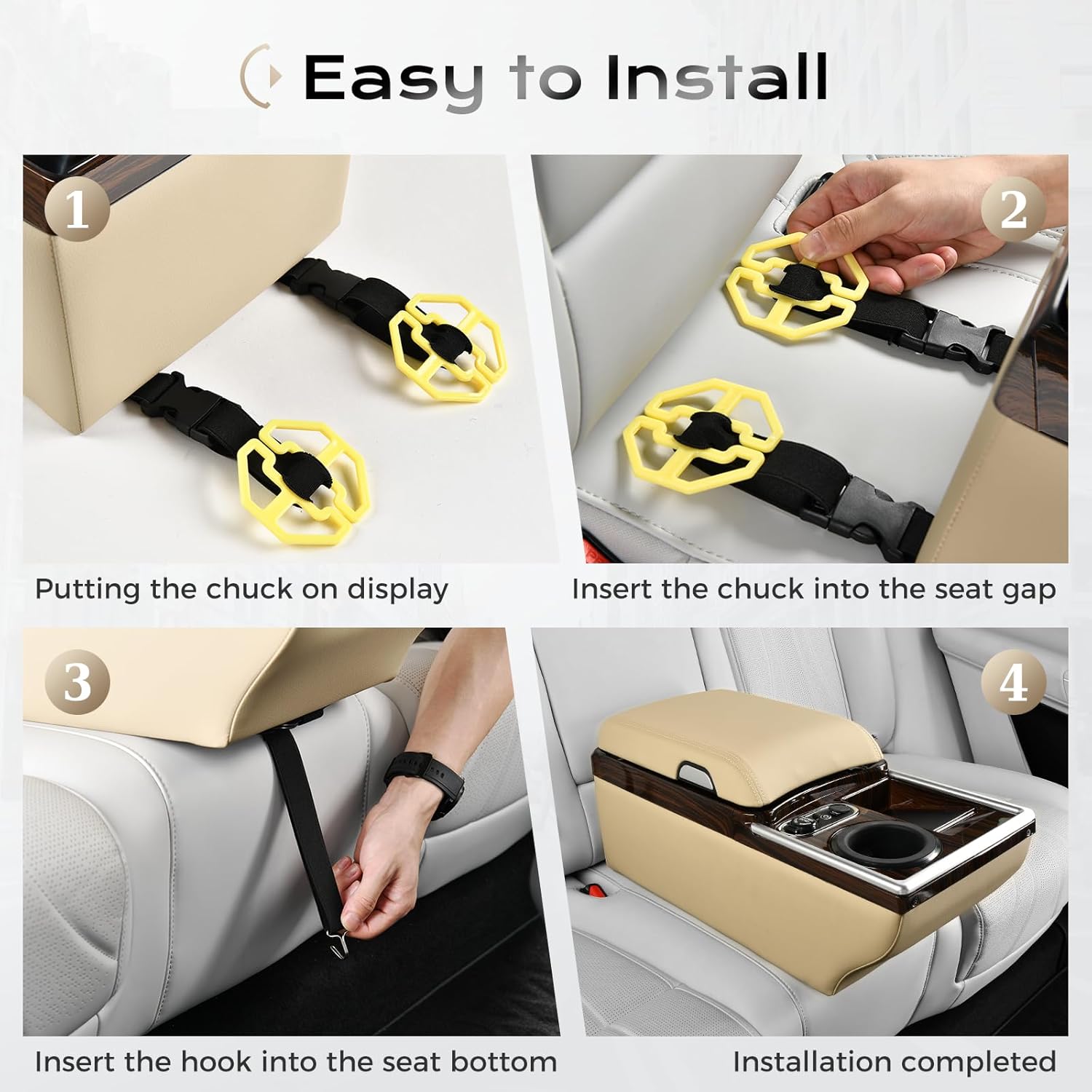 Easy to Install

1

Putting the chuck on display

2

Insert the chuck into the seat gap

3

Insert the hook into the seat bottom

4

Installation completed