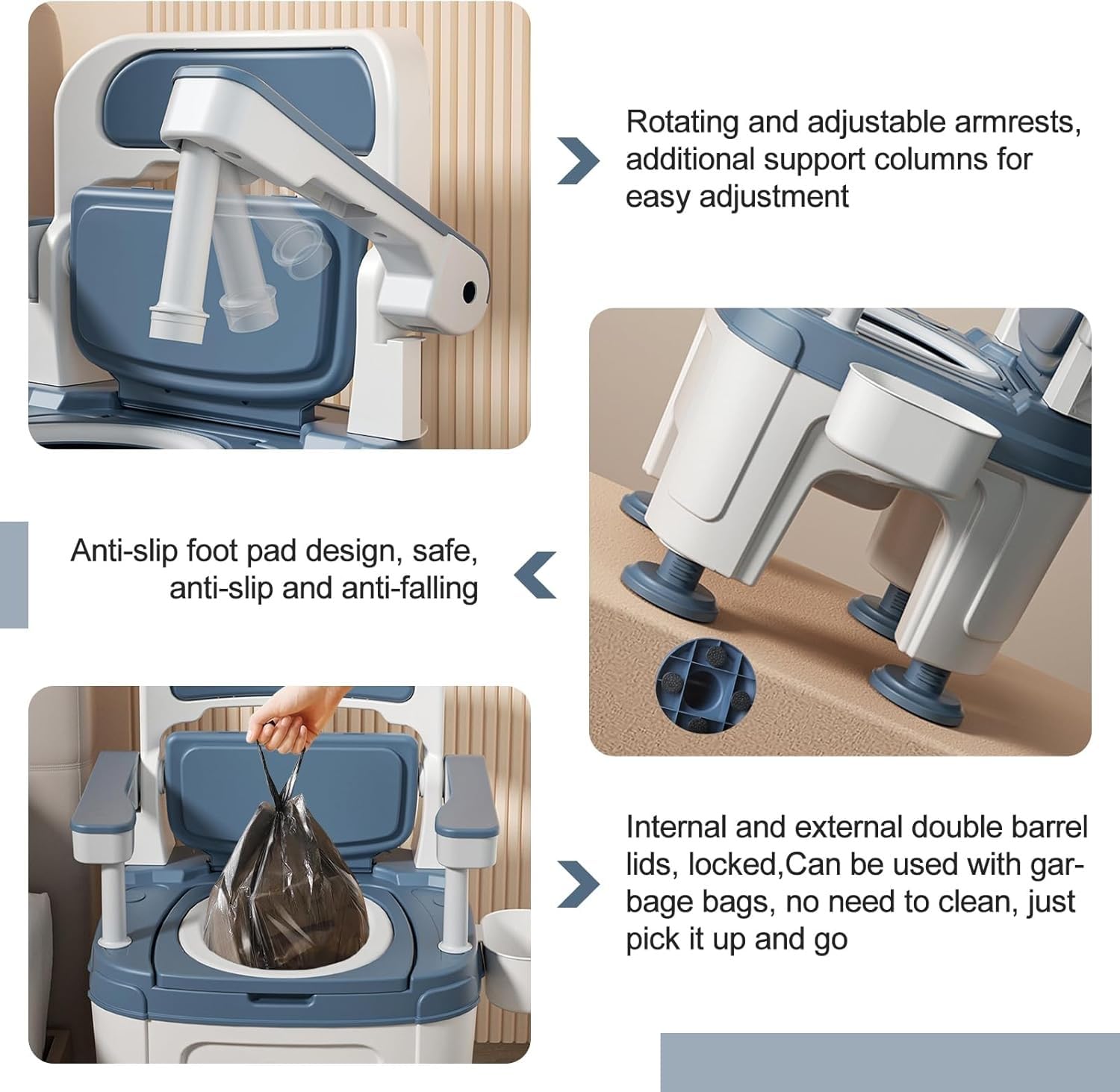 Rotating and adjustable armrests, additional support columns for easy adjustment

Anti-slip foot pad design, safe, anti-slip and anti-falling

Internal and external double barrel lids, locked,Can be used with garbage bags, no need to clean, just pick it up and go