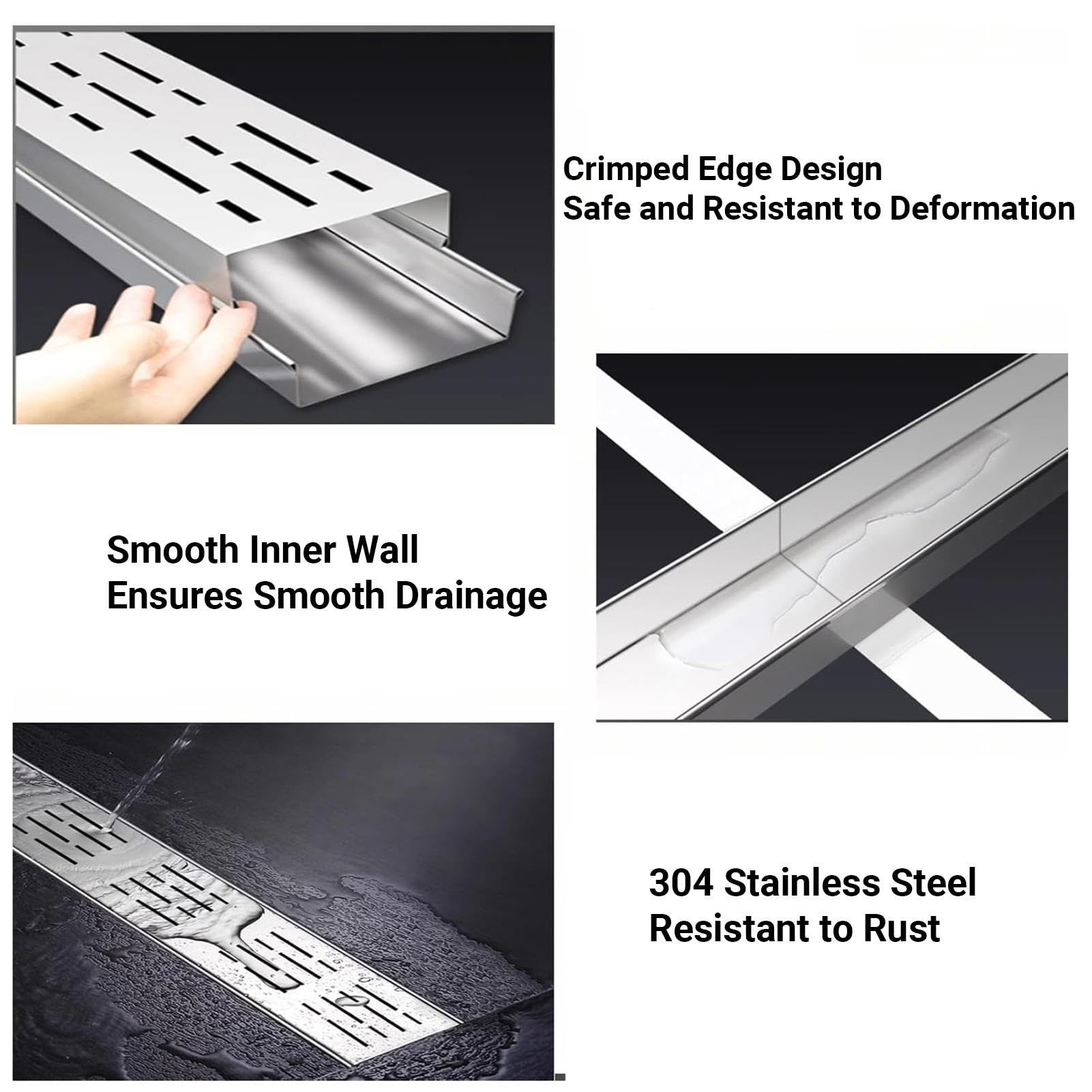 Crimped Edge Design
Safe and Resistant to Deformation

Smooth Inner Wall
Ensures Smooth Drainage

304 Stainless Steel
Resistant to Rust