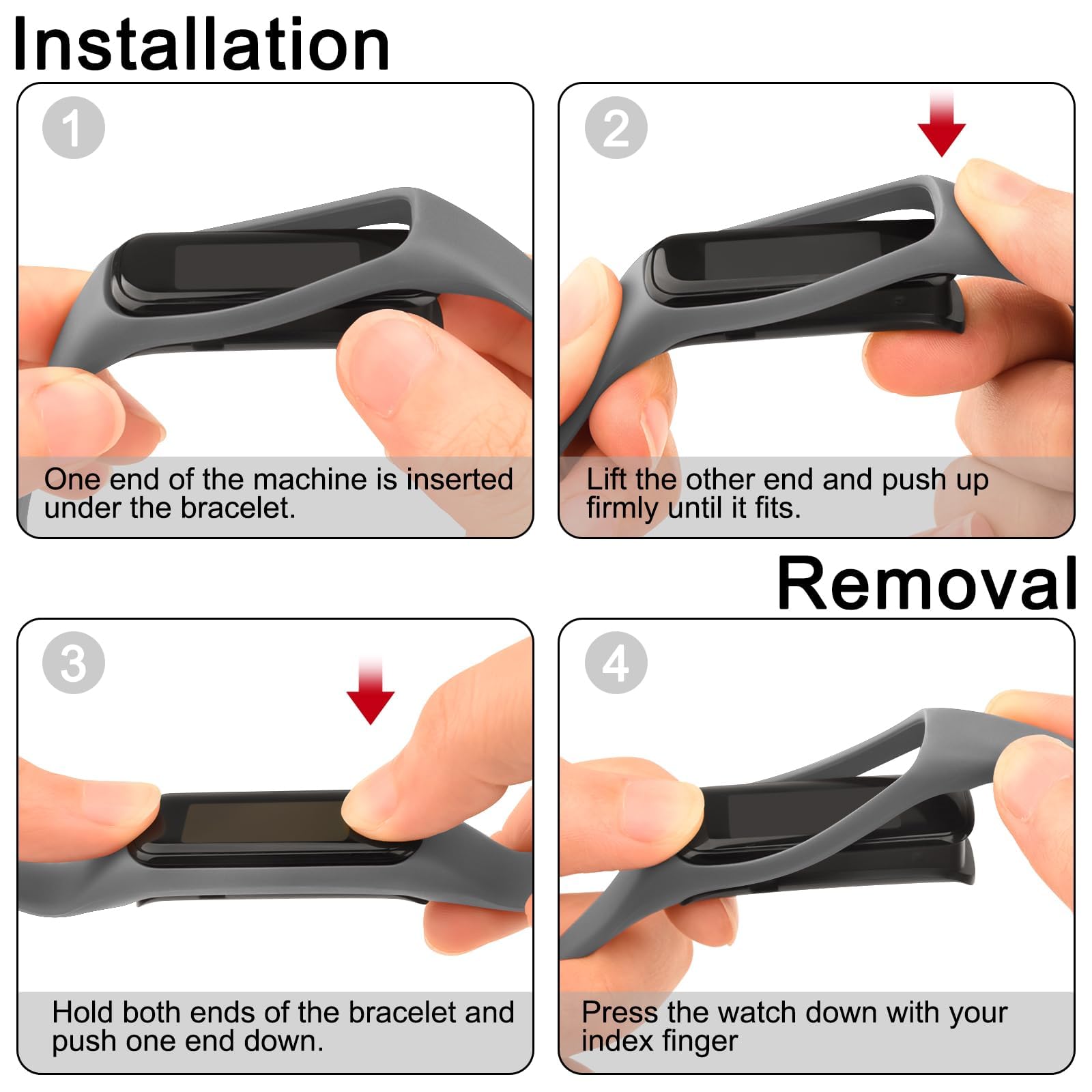 Installation

1

One end of the machine is inserted under the bracelet.

2

Lift the other end and push up firmly until it fits.

Removal

3

Hold both ends of the bracelet and push one end down.

4

Press the watch down with your index finger