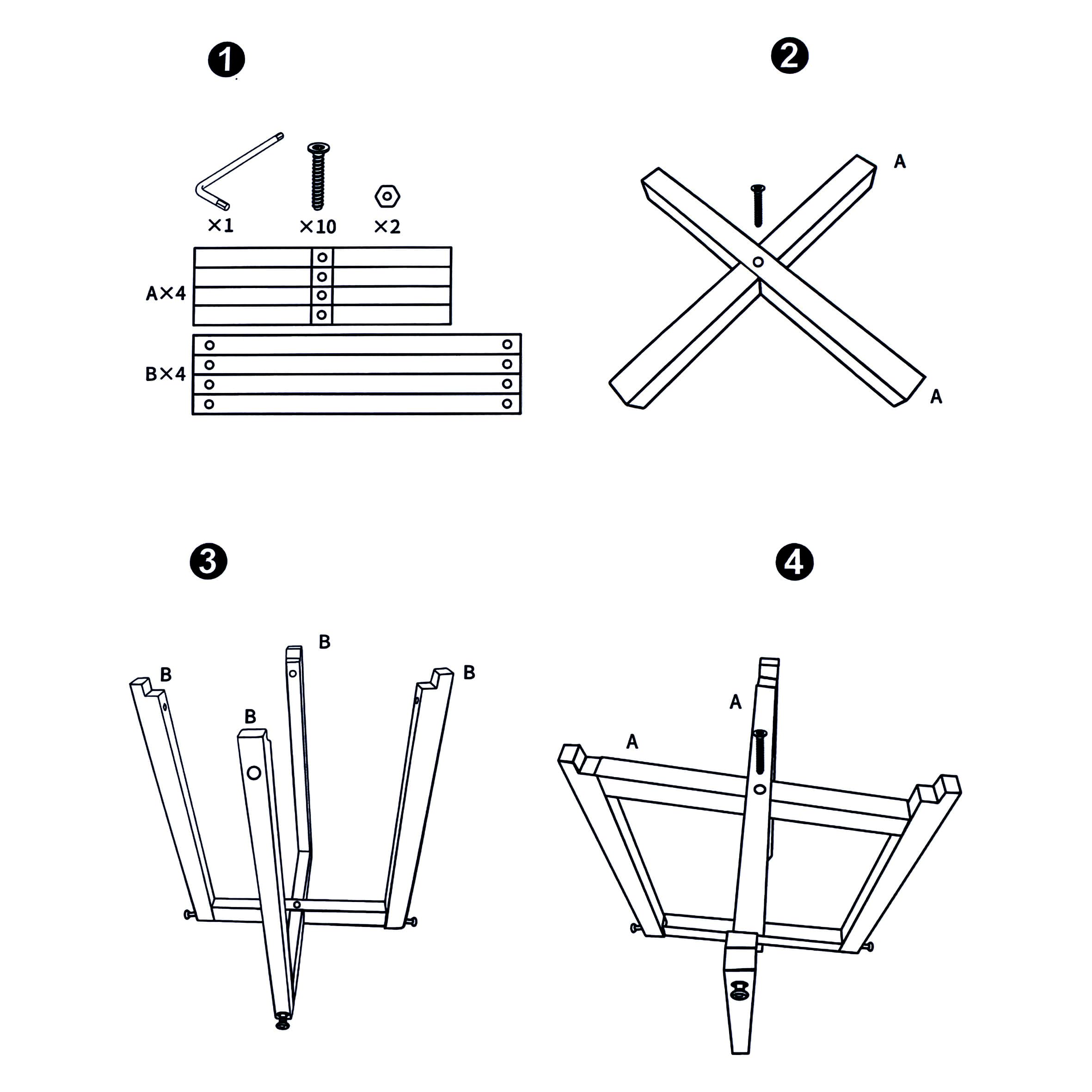 1

×1 ×10 ×2

A×4

B×4

2

A

A

3

B

B

B

B

4

A

A