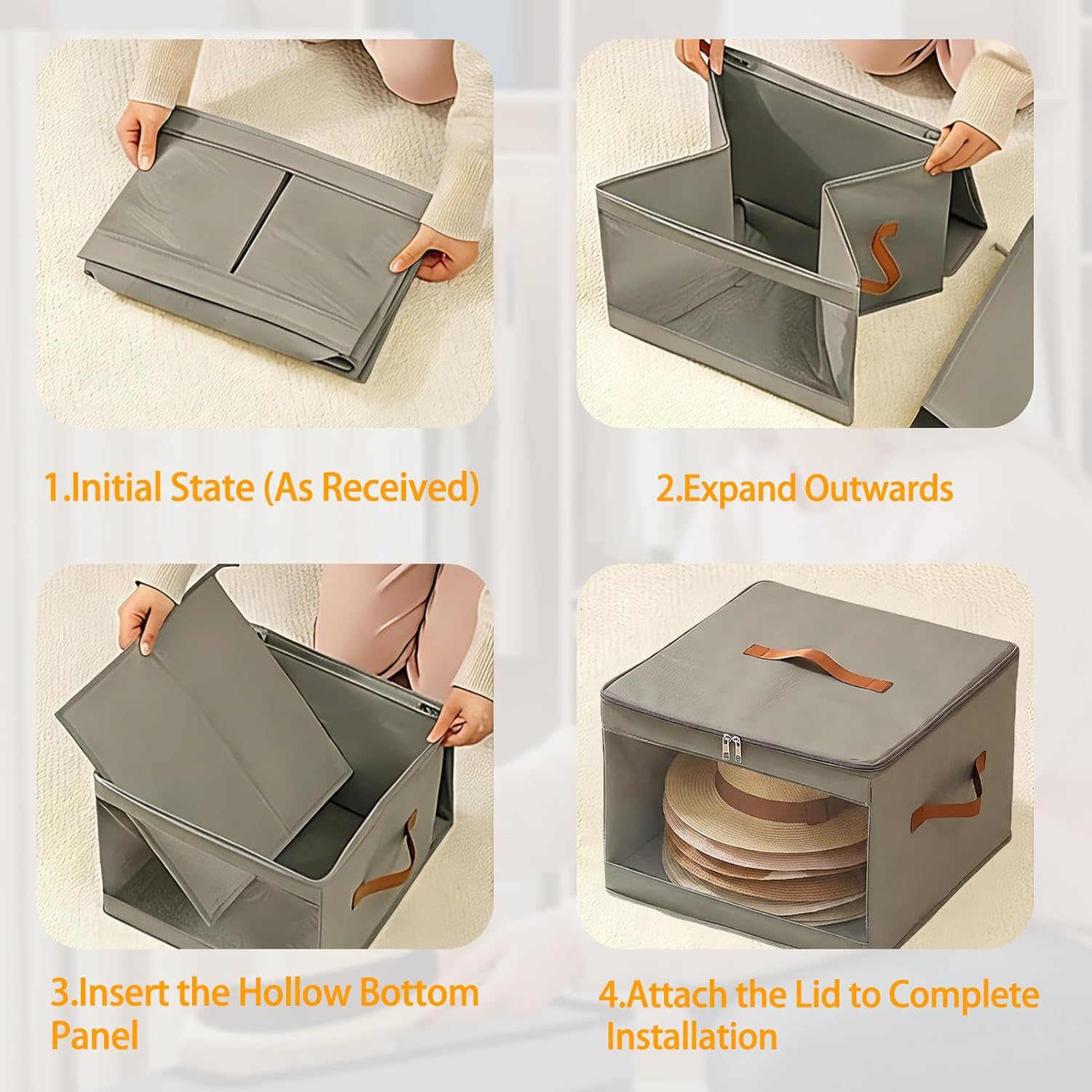 1.Initial State (As Received)

2.Expand Outwards

3.Insert the Hollow Bottom Panel

4.Attach the Lid to Complete Installation