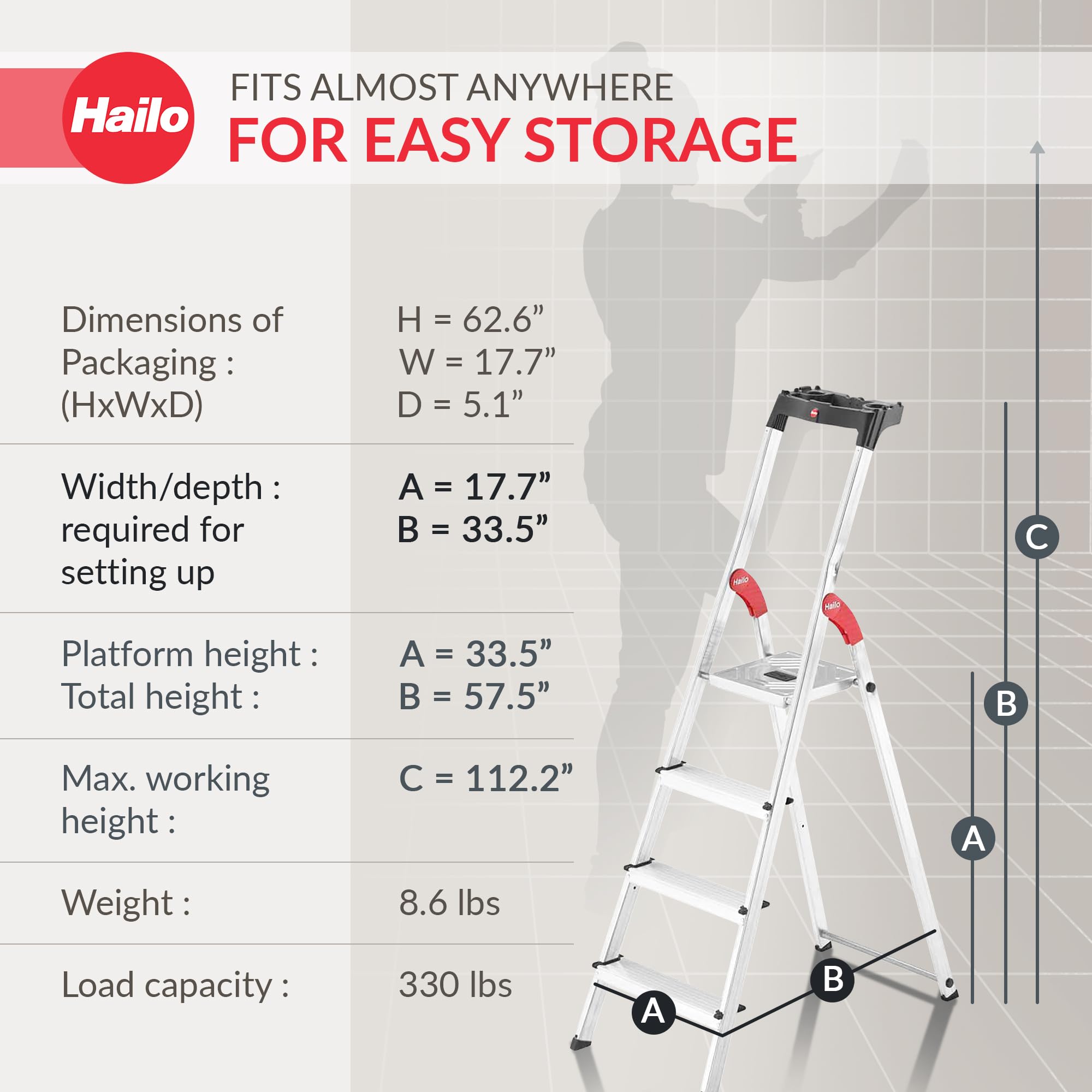 Hailo

FITS ALMOST ANYWHERE
FOR EASY STORAGE

| | |
|---|---|
| Dimensions of Packaging : (HxWxD) | H = 62.6” W = 17.7” D = 5.1” |
| Width/depth : required for setting up | A = 17.7” B = 33.5” |
| Platform height : Total height : | A = 33.5” B = 57.5” |
| Max. working height : | C = 112.2” |
| Weight : | 8.6 lbs |
| Load capacity : | 330 lbs |

Hailo
Hailo

C
B
A
B
A