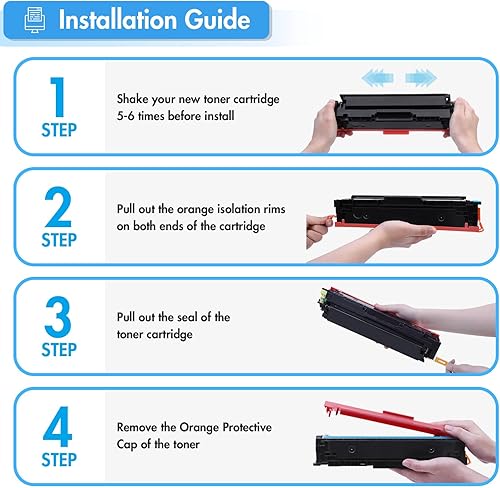 Installation Guide

1
STEP
Shake your new toner cartridge 5-6 times before install

2
STEP
Pull out the orange isolation rims on both ends of the cartridge

3
STEP
Pull out the seal of the toner cartridge

4
STEP
Remove the Orange Protective Cap of the toner