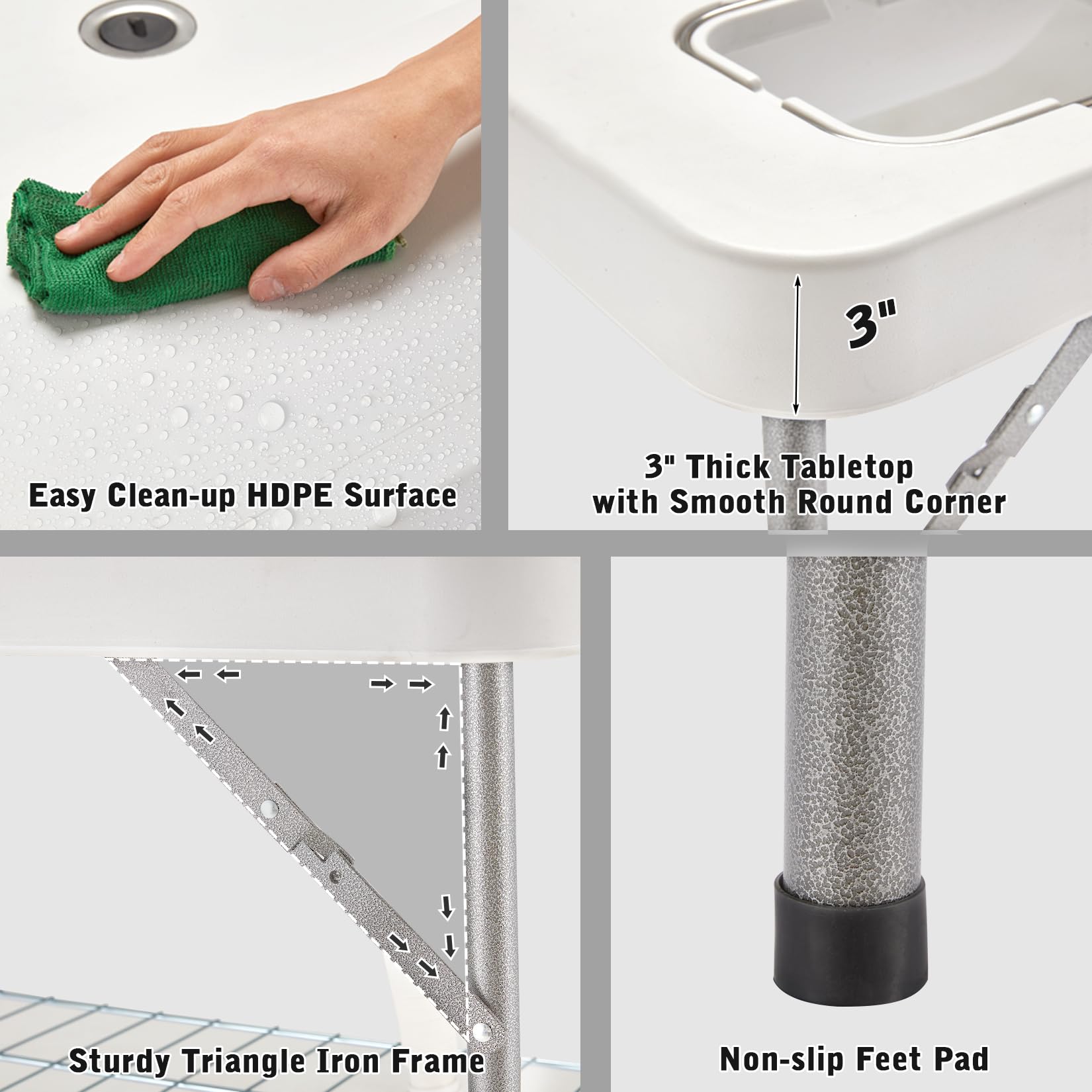 Easy Clean-up HDPE Surface

3"

3" Thick Tabletop with Smooth Round Corner

Sturdy Triangle Iron Frame

Non-slip Feet Pad