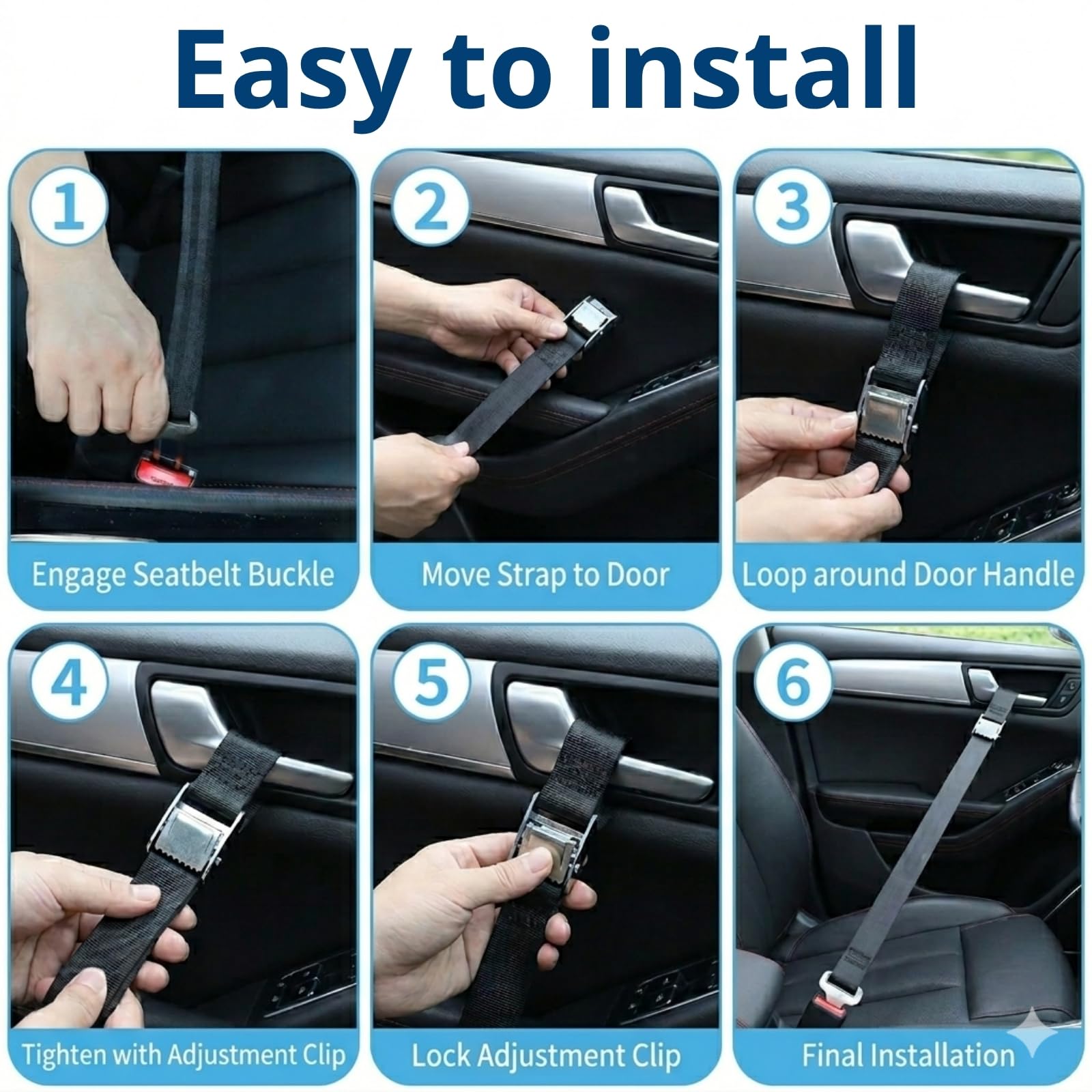 Easy to install

1
Engage Seatbelt Buckle

2
Move Strap to Door

3
Loop around Door Handle

4
Tighten with Adjustment Clip

5
Lock Adjustment Clip

6
Final Installation