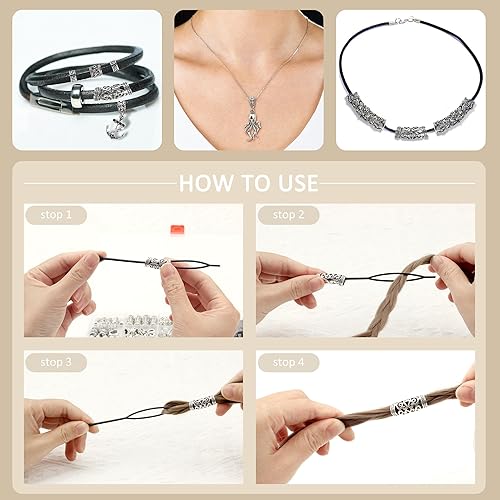 HOW TO USE

stop 1

stop 2

stop 3

stop 4